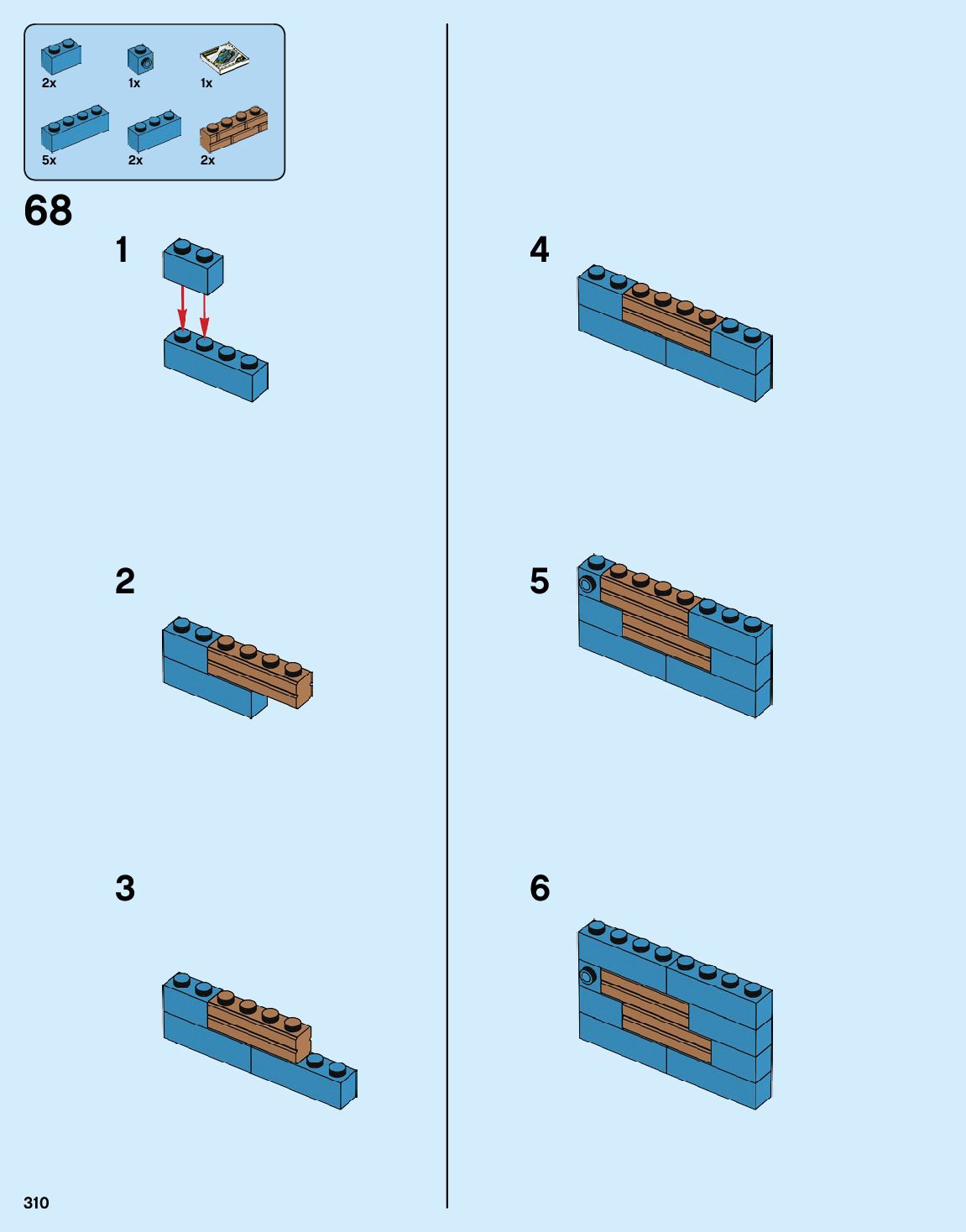 2x
1x
1x
5x
2x
2x

68

1

2

3

4

5

6

310