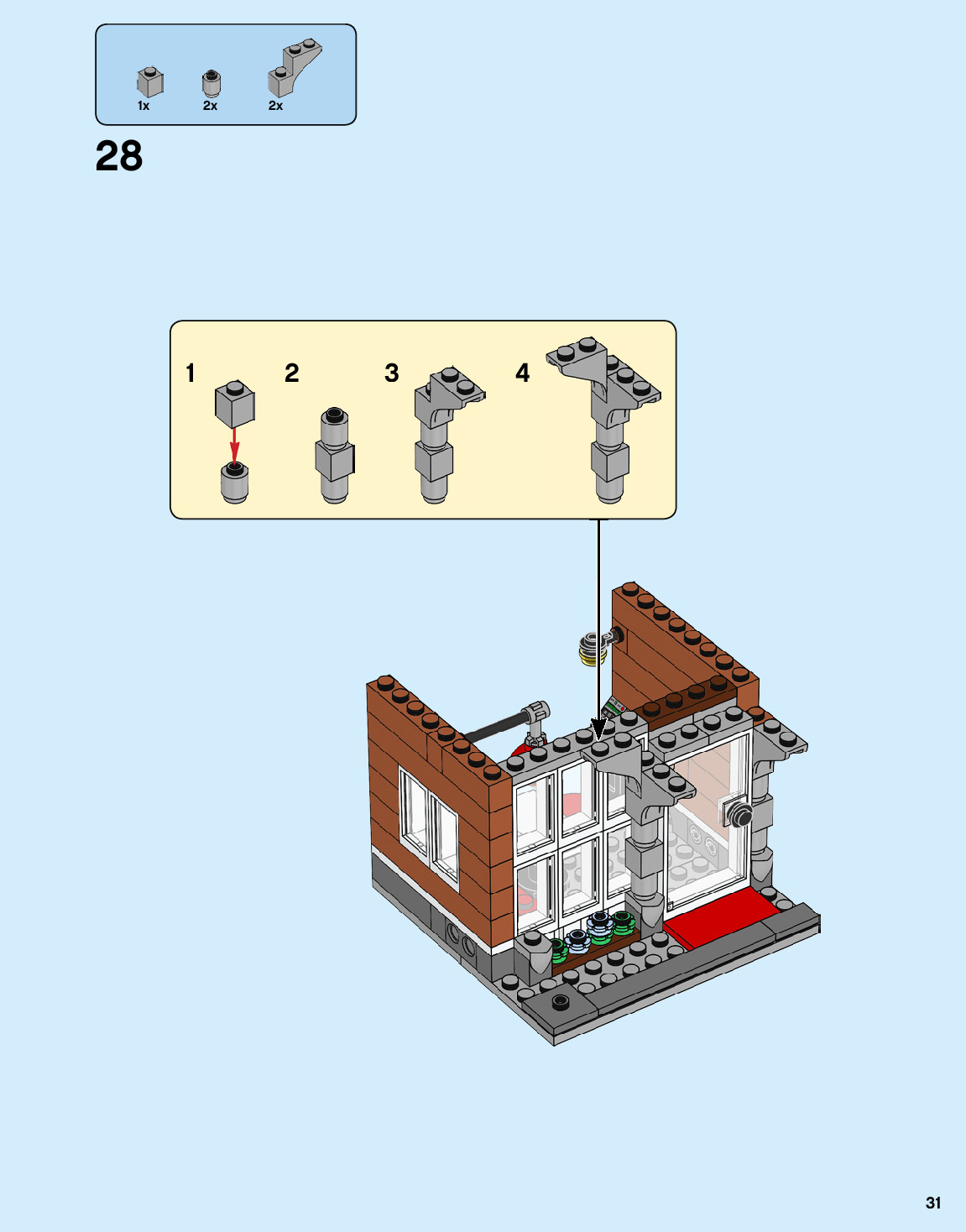 1x 2x 2x

28

1 2 3 4

31