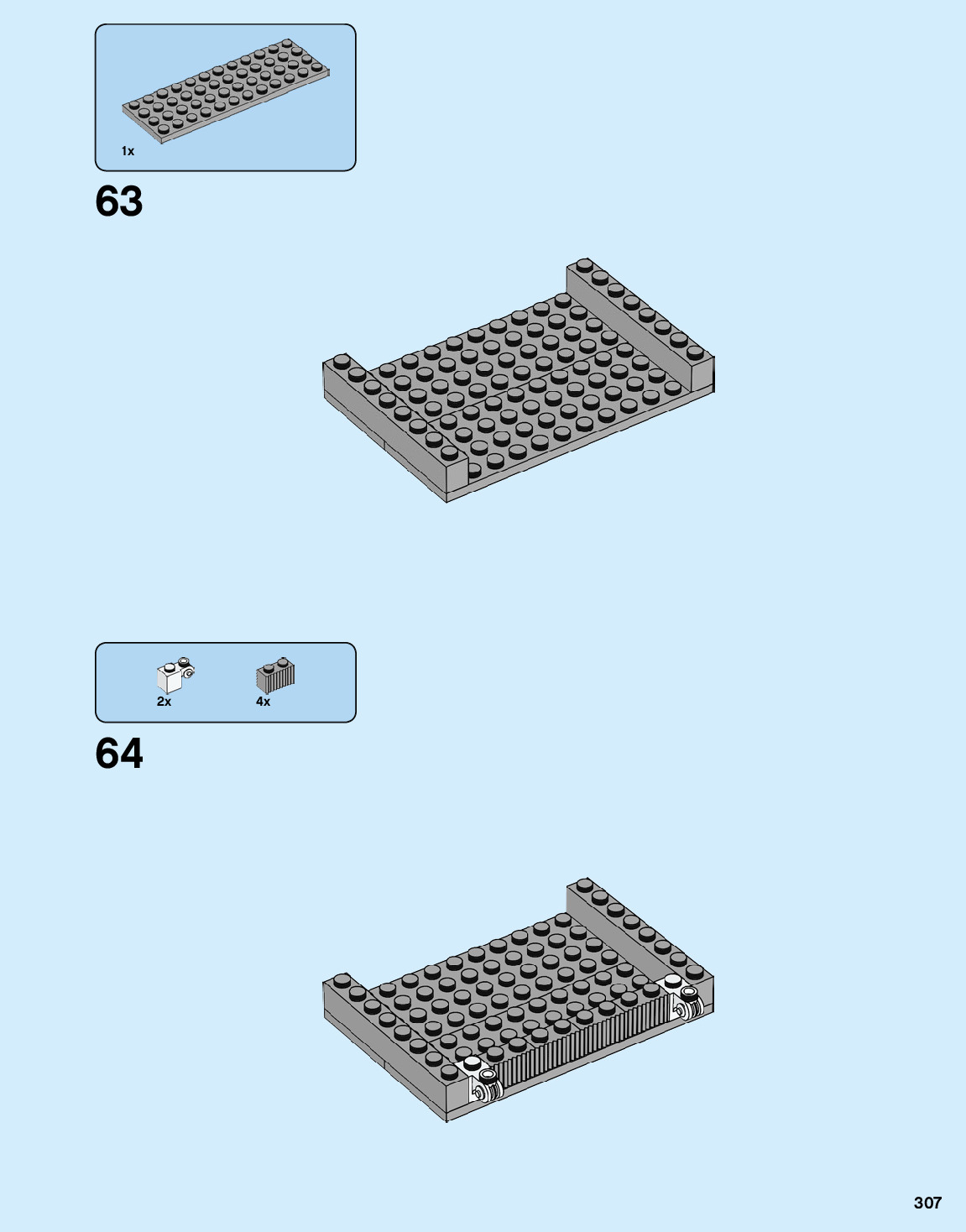 1x

63

2x

4x

64

307