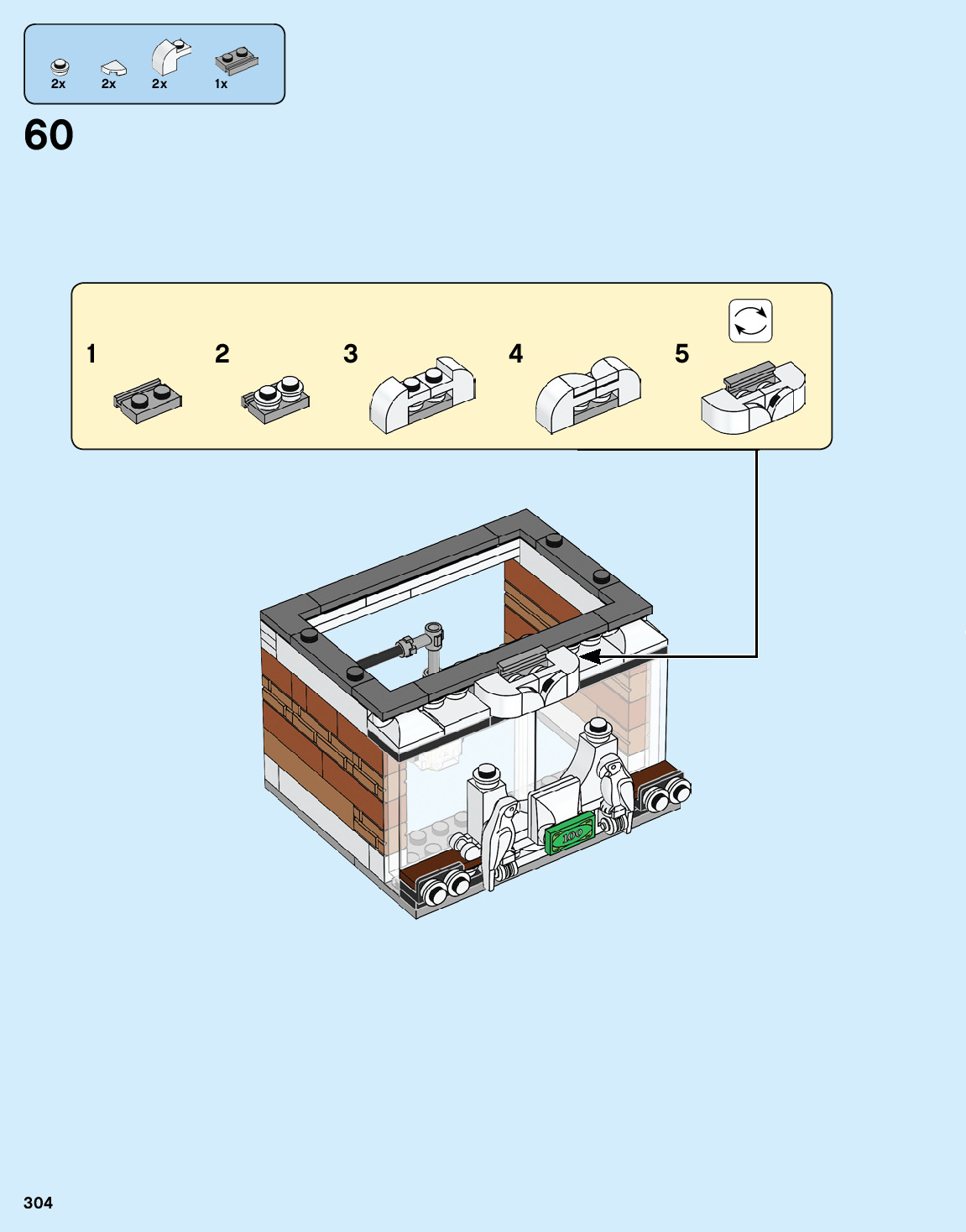 2x 2x 2x 1x

60

1 2 3 4 5

100

304