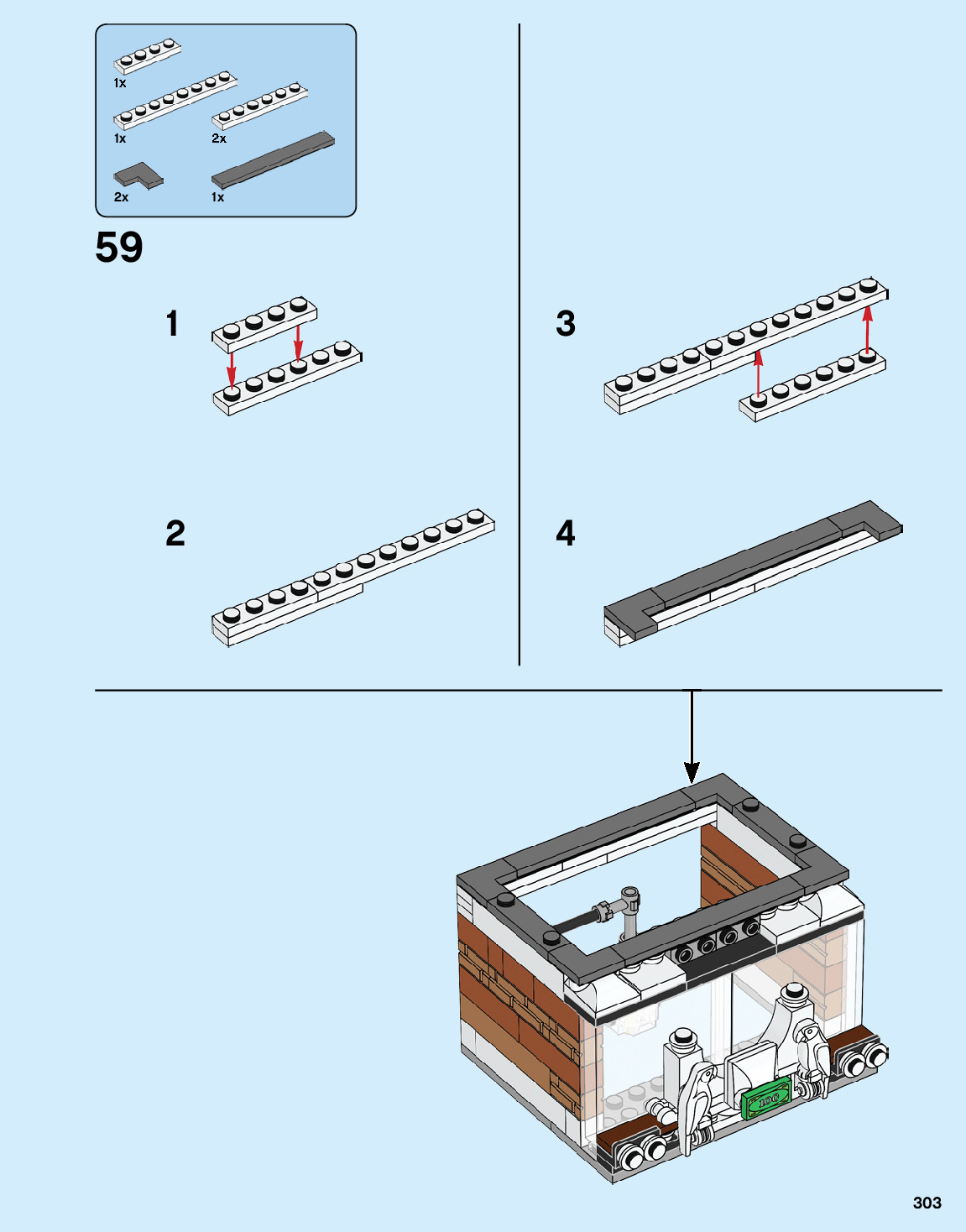 1x

1x

2x

2x

1x

59

1

2

3

4

100

303