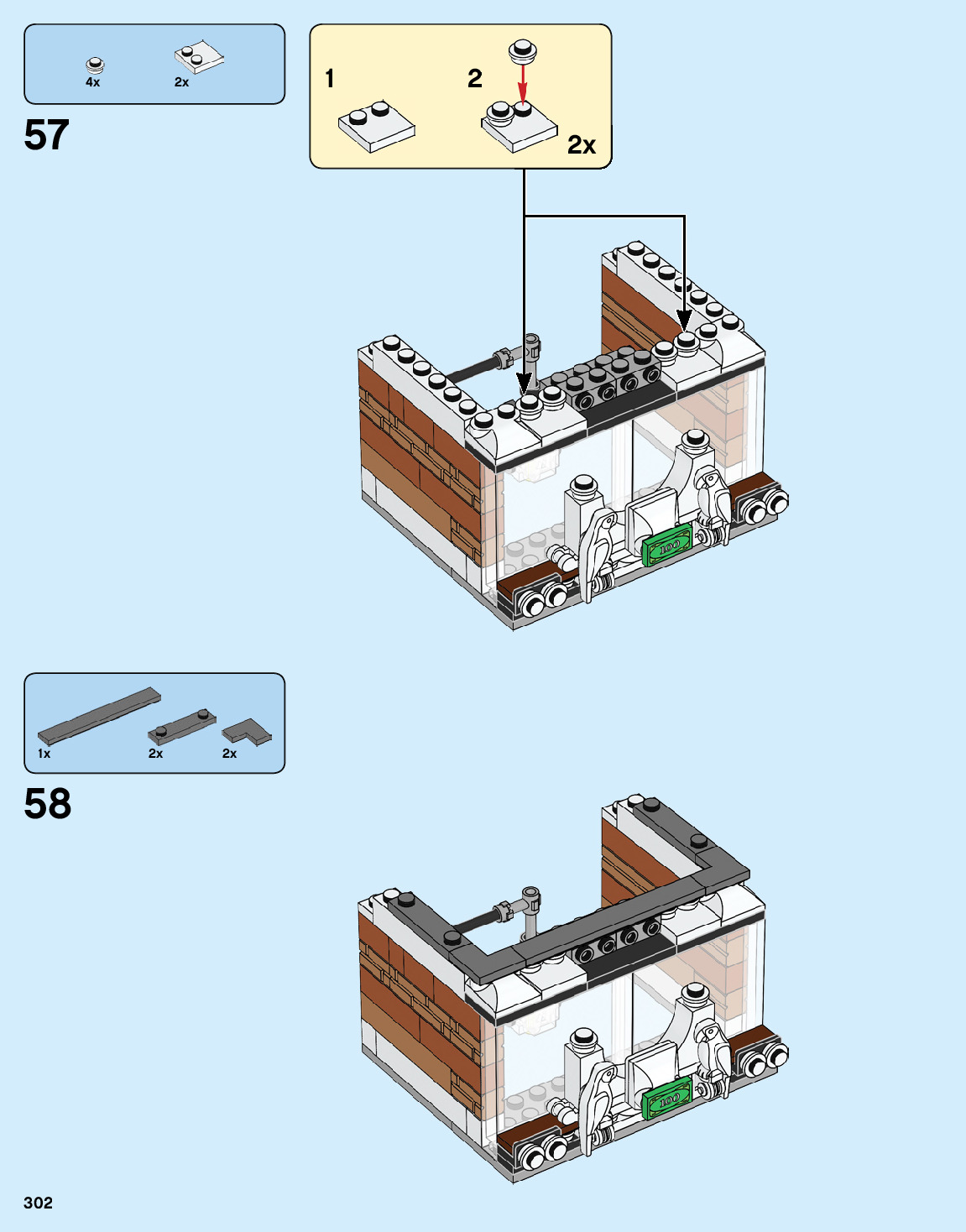 4x
2x

57

1
2
2x

100

1x
2x
2x

58

100

302