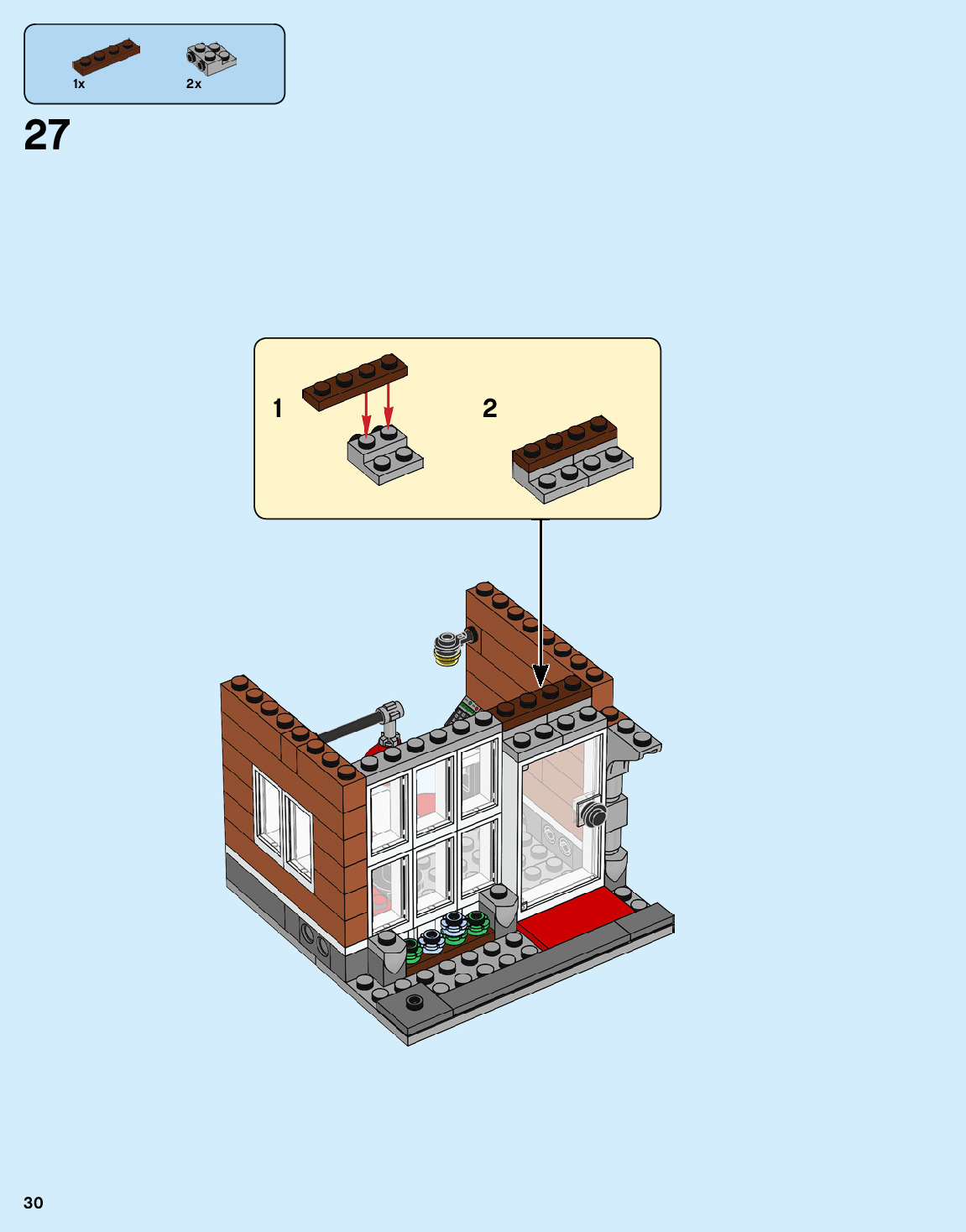 1x
2x

27

1
2

30