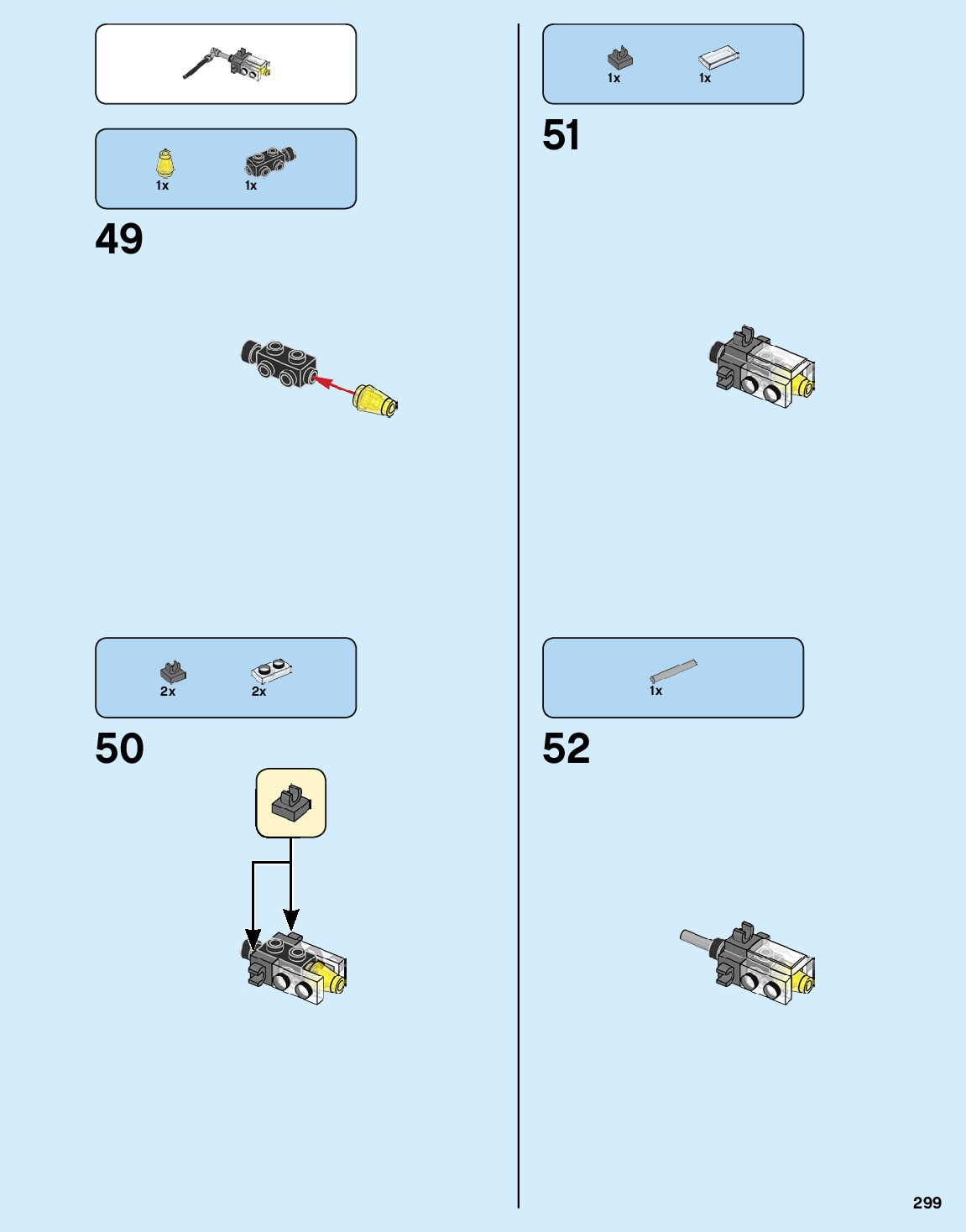 1x 1x

49

2x 2x

50

1x 1x

51

1x

52

299