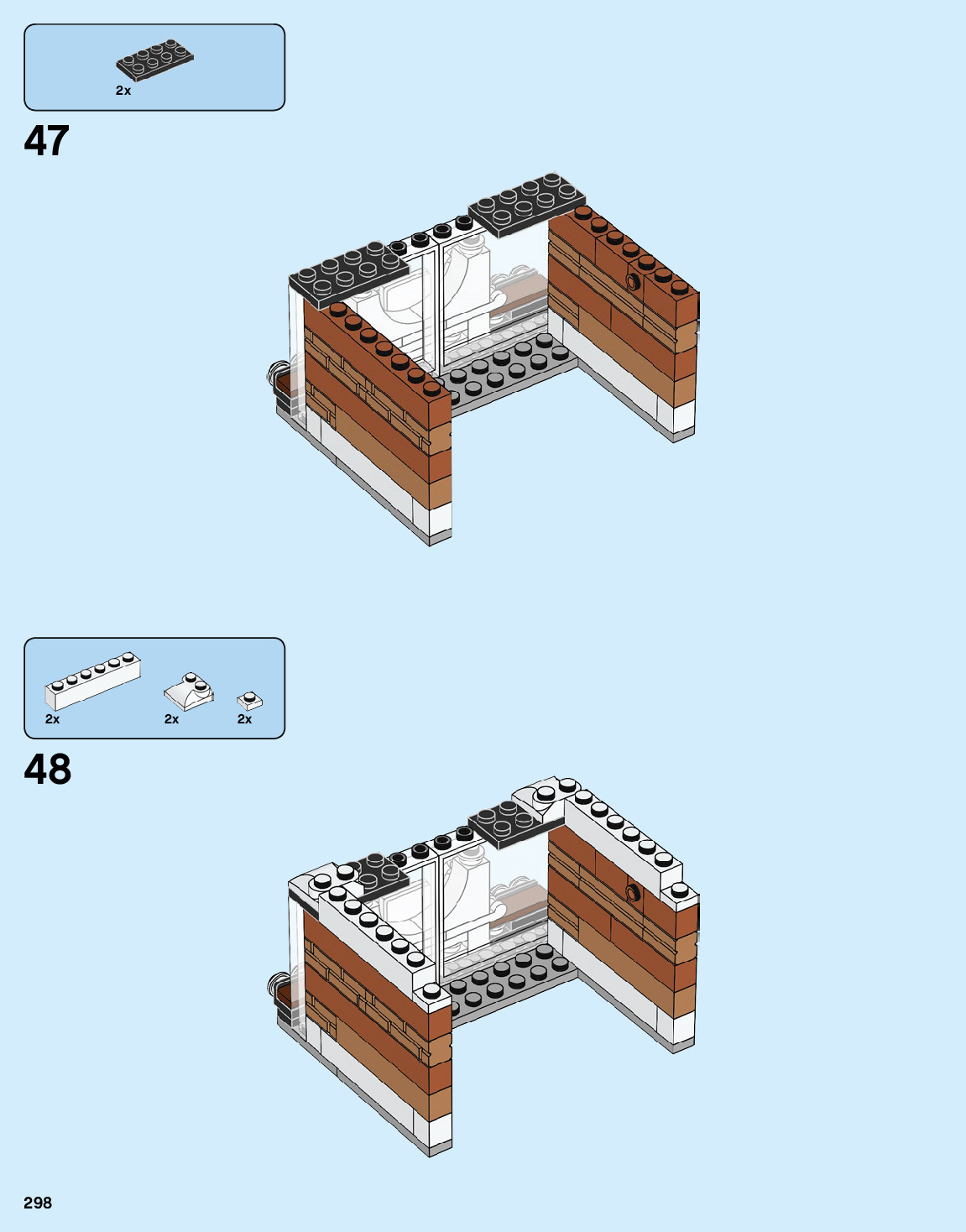 2x

47

2x 2x 2x

48

298