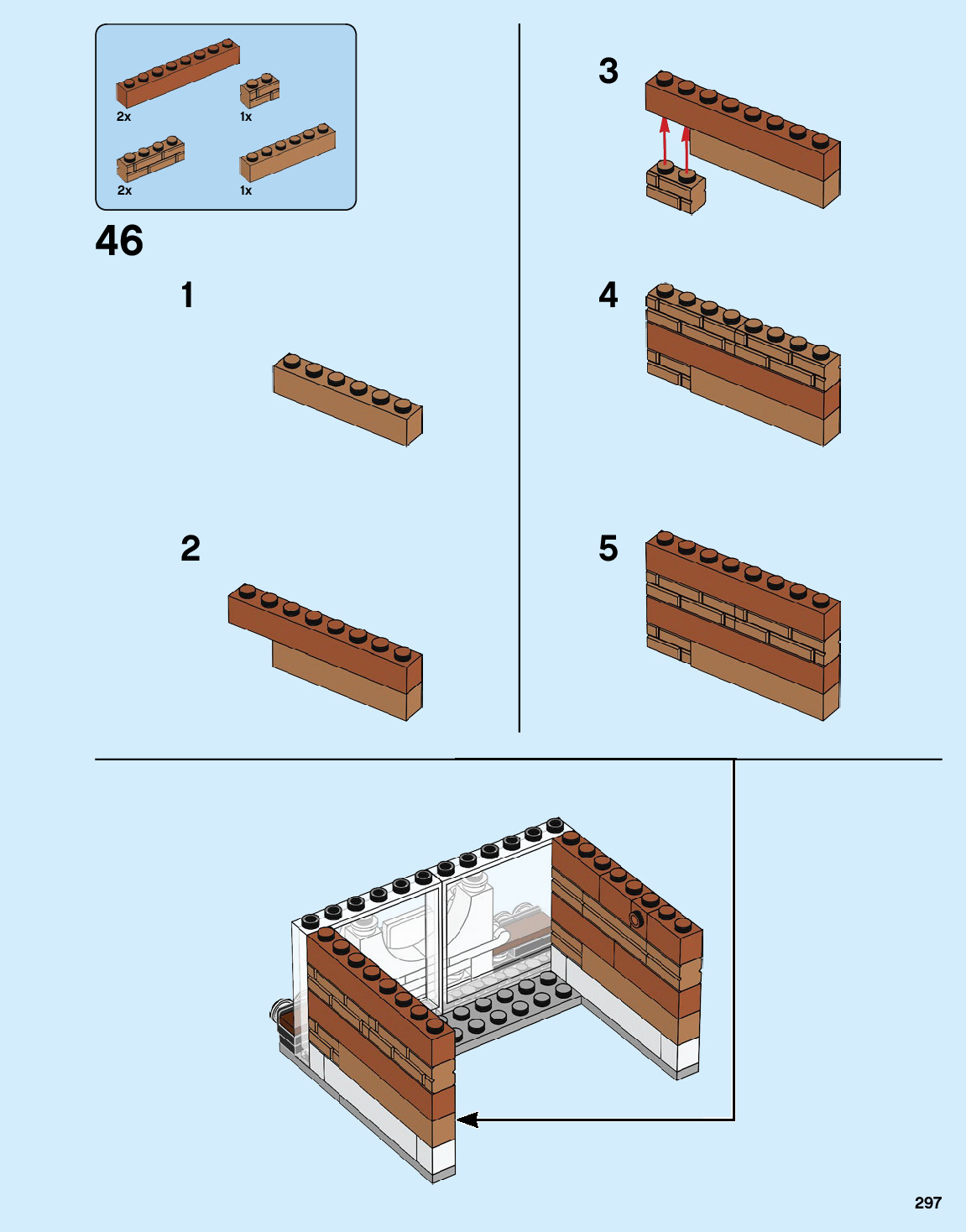 2x
1x
2x
1x

46

1

2

3

4

5

297