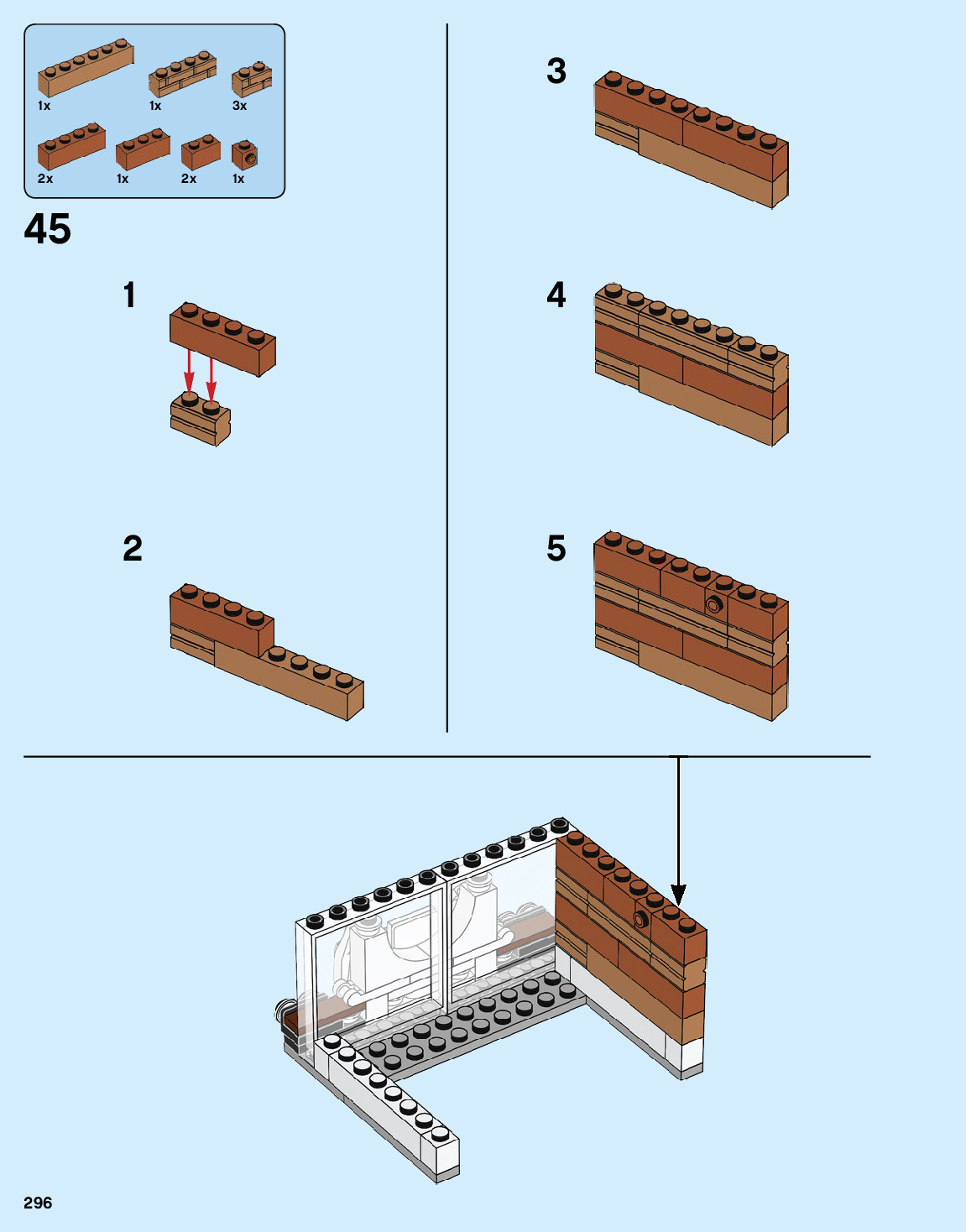 1x 1x 3x

2x 1x 2x 1x

45

1

2

3

4

5

296