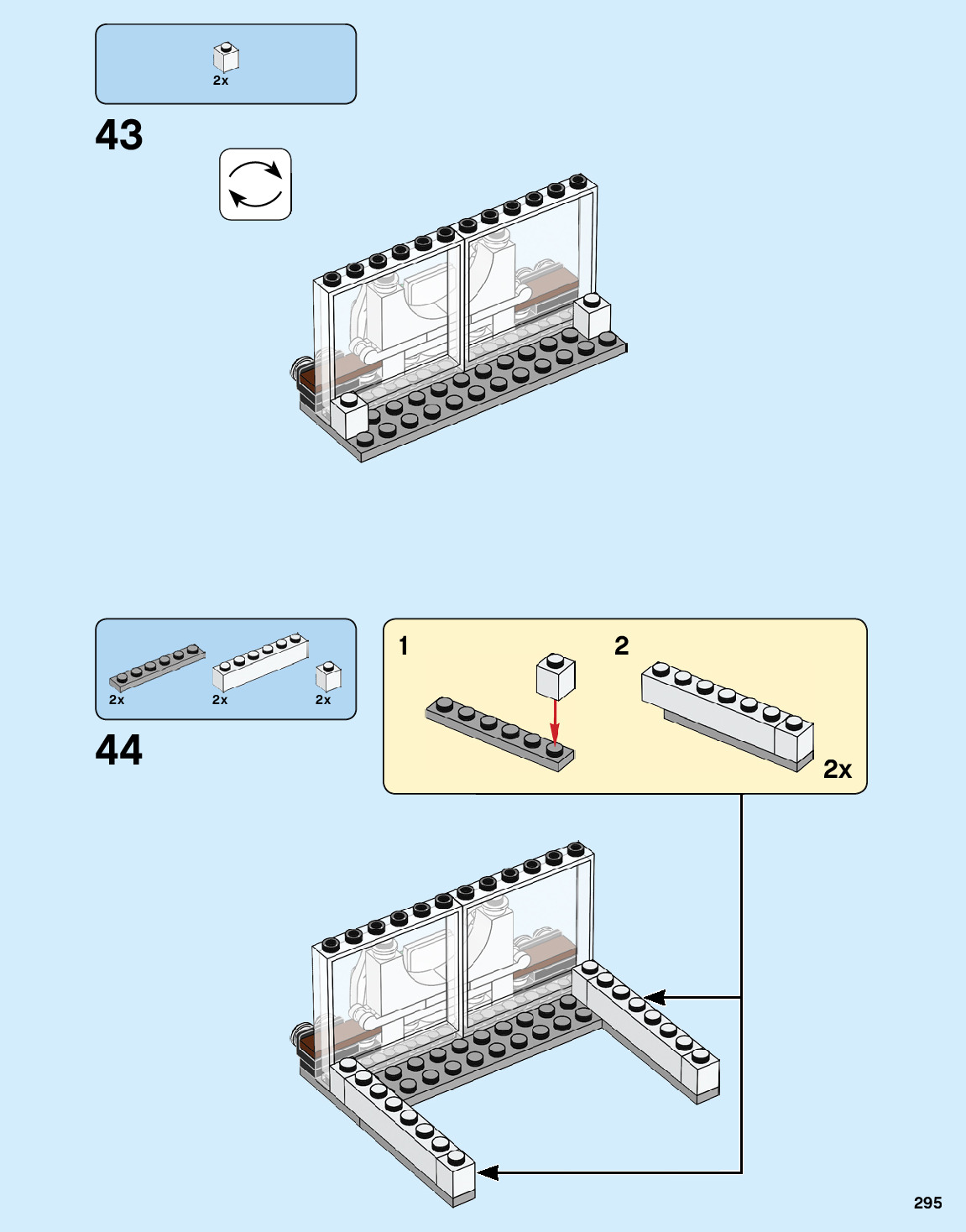 2x

43

2x 2x 2x

44

1

2

2x

295