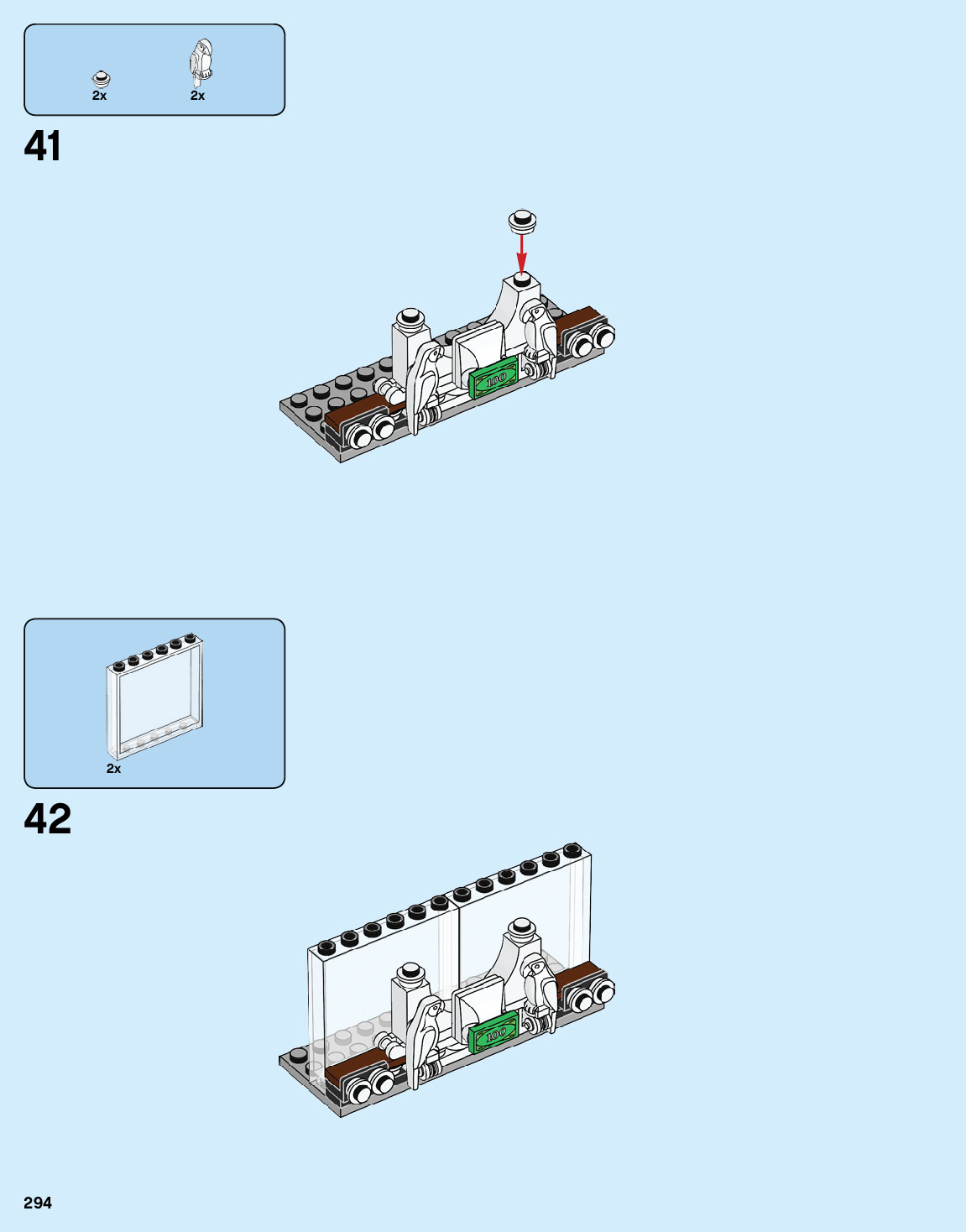 2x
2x

41

100

2x

42

100

294