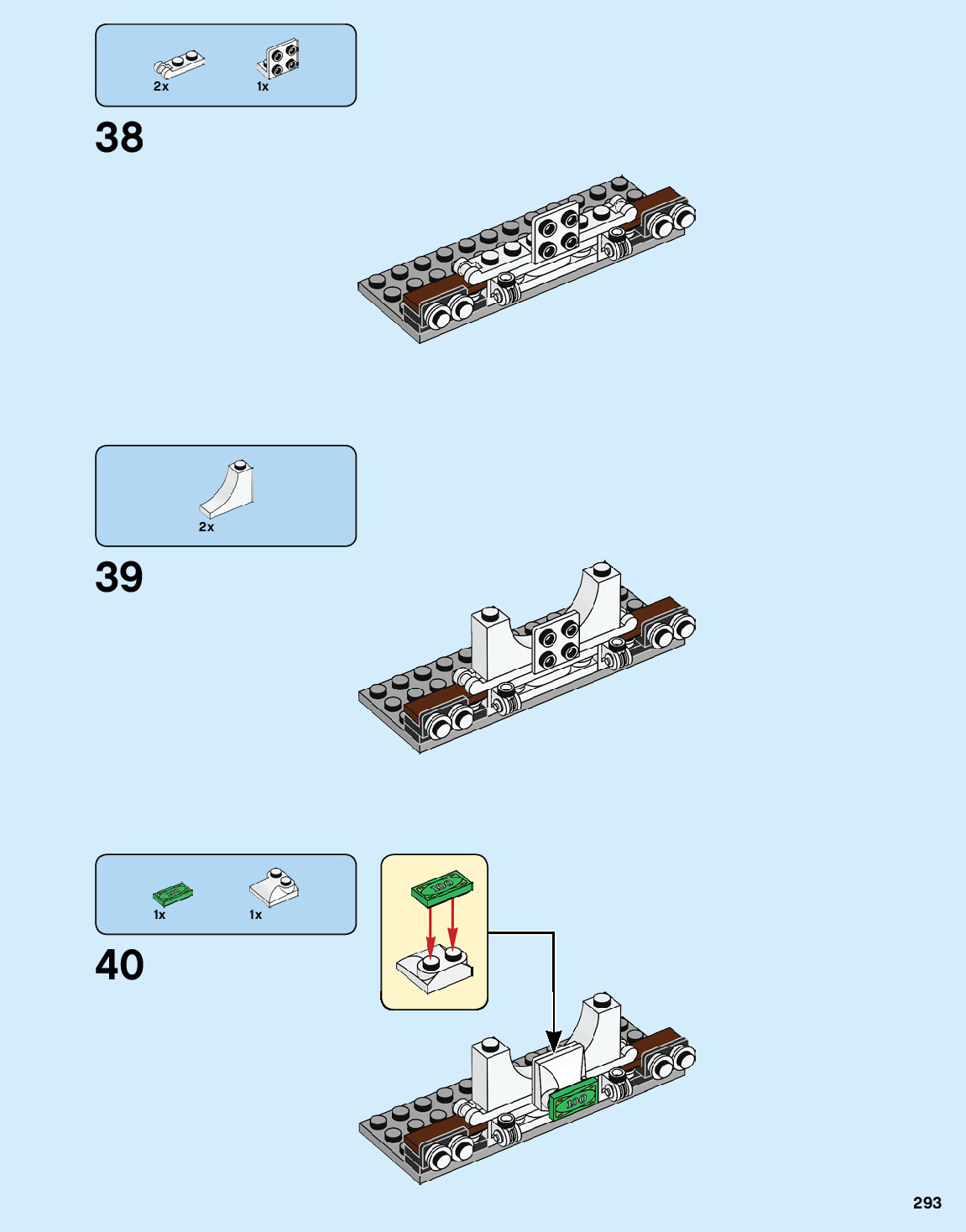 2x 1x

38

2x

39

1x 1x

40

100

100

293