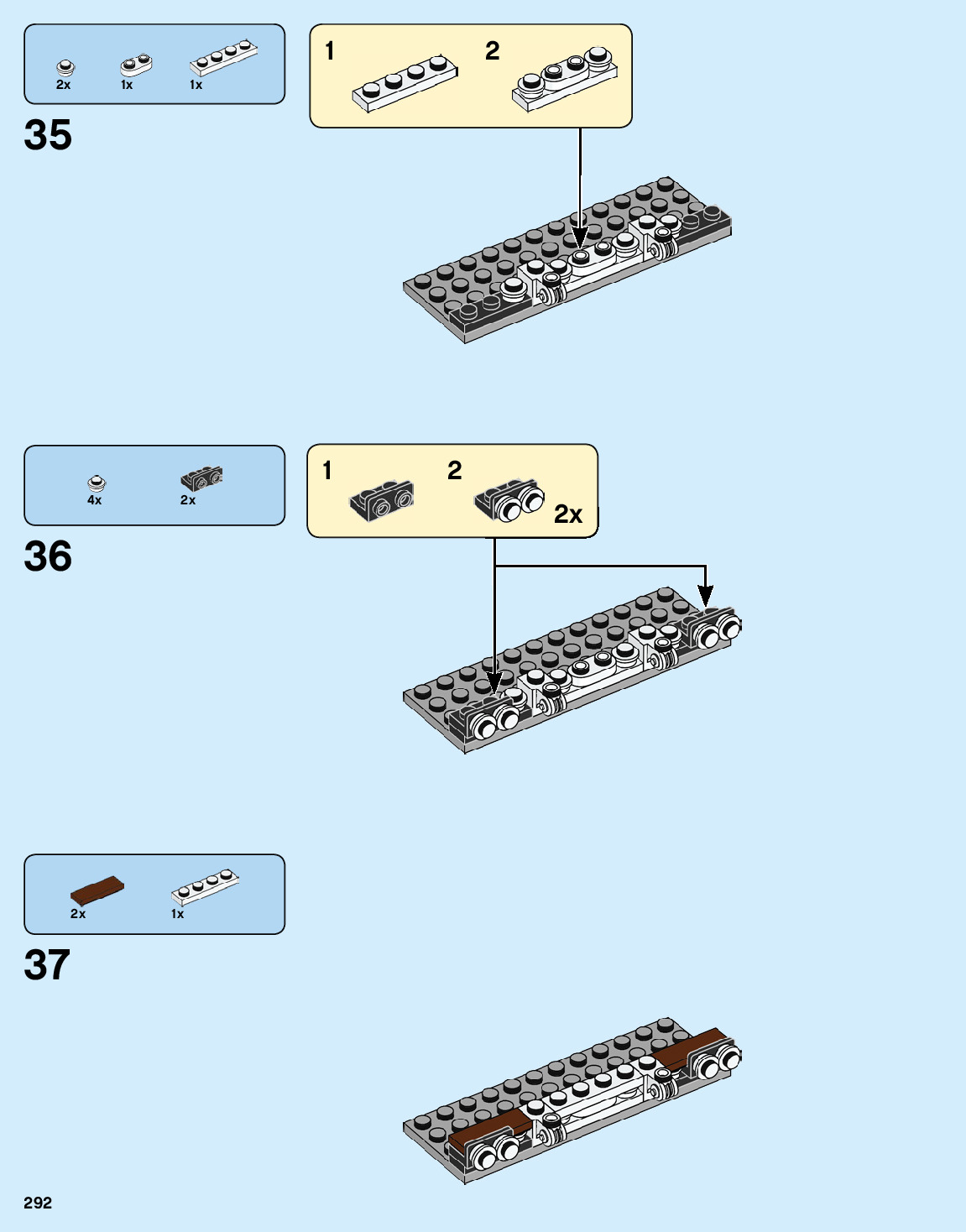 2x 1x 1x

35

1 2

4x 2x

36

1 2 2x

2x 1x

37

292