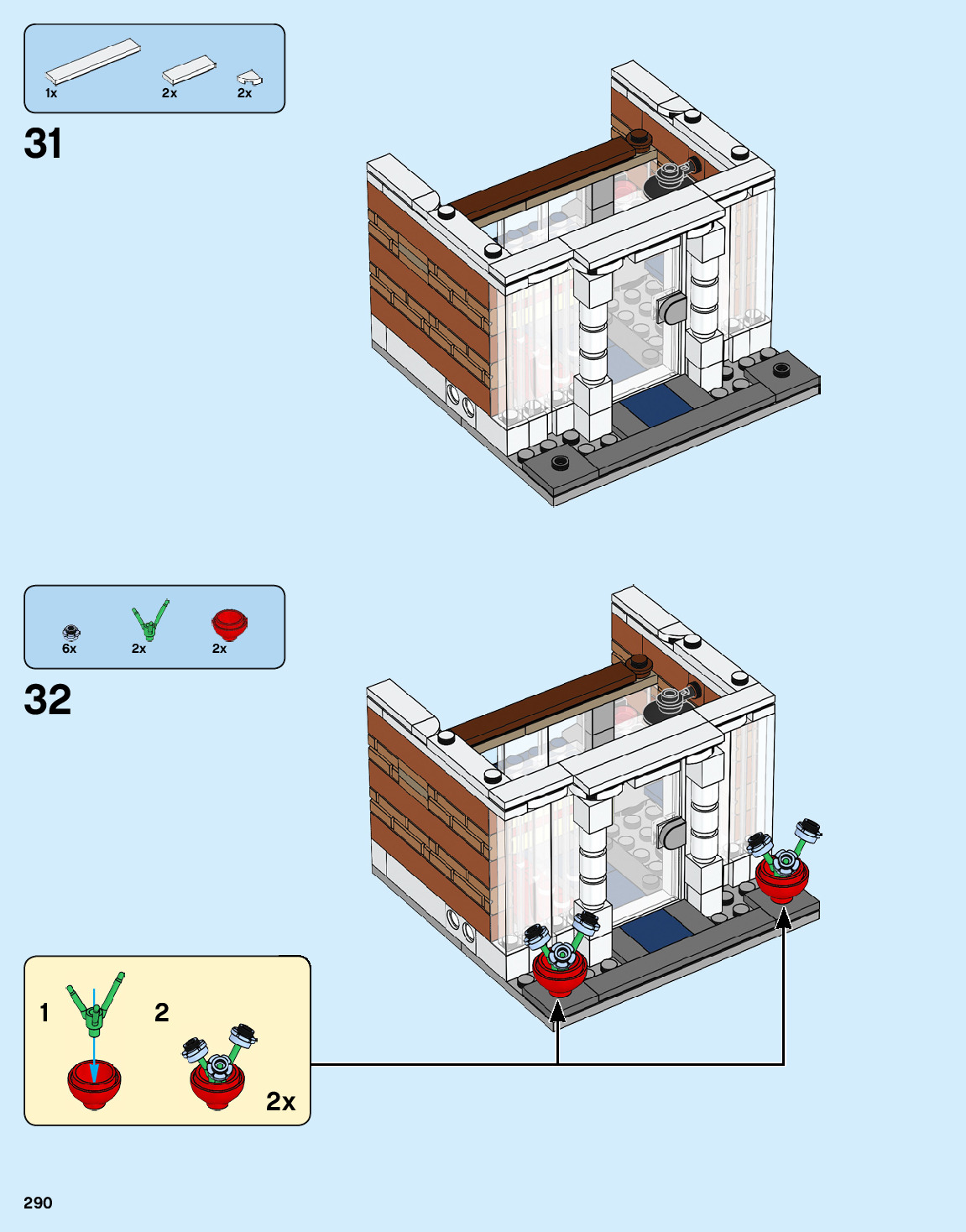 1x 2x 2x

31

6x 2x 2x

32

1 2

2x

290