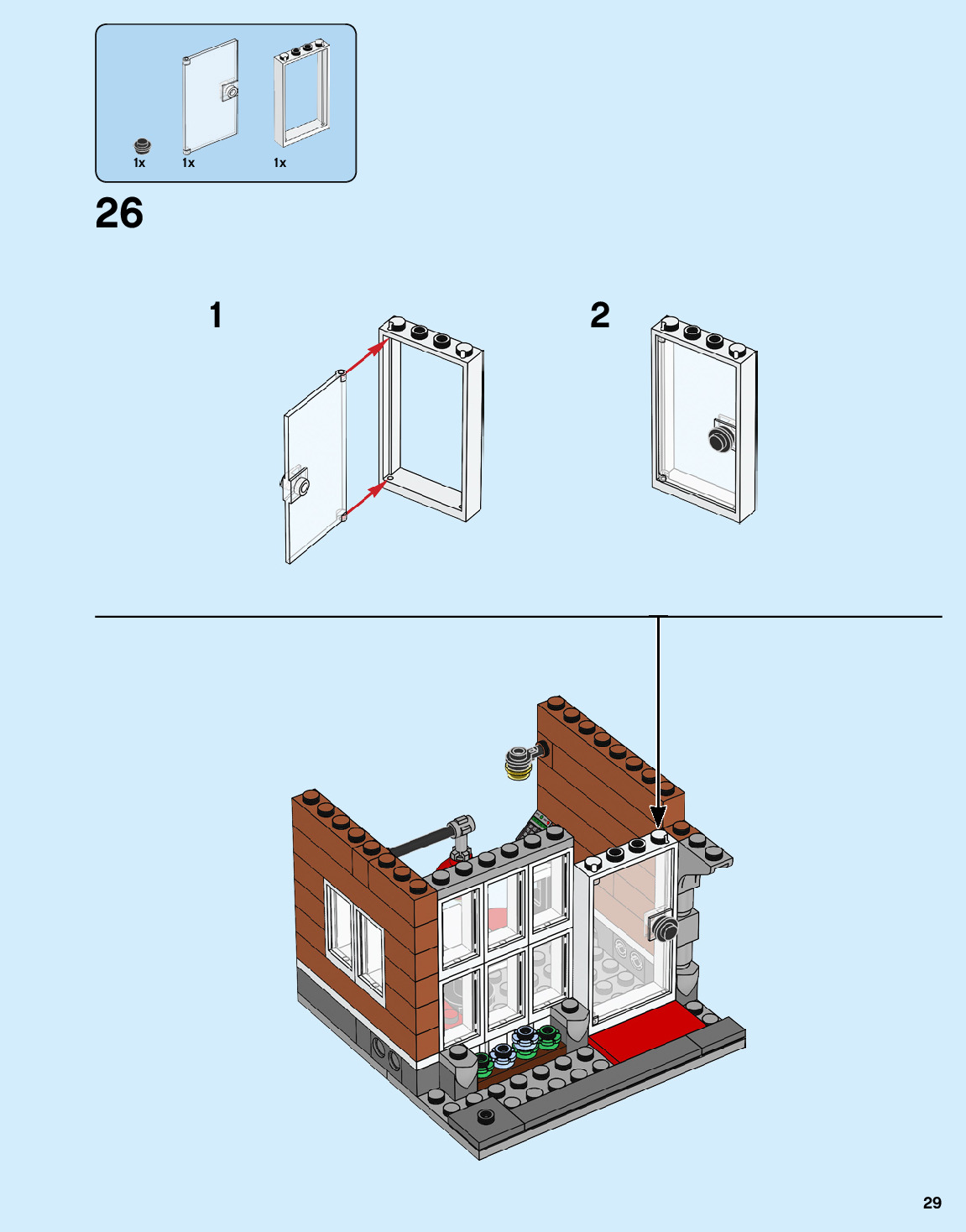 1x
1x
1x

26

1

2

29