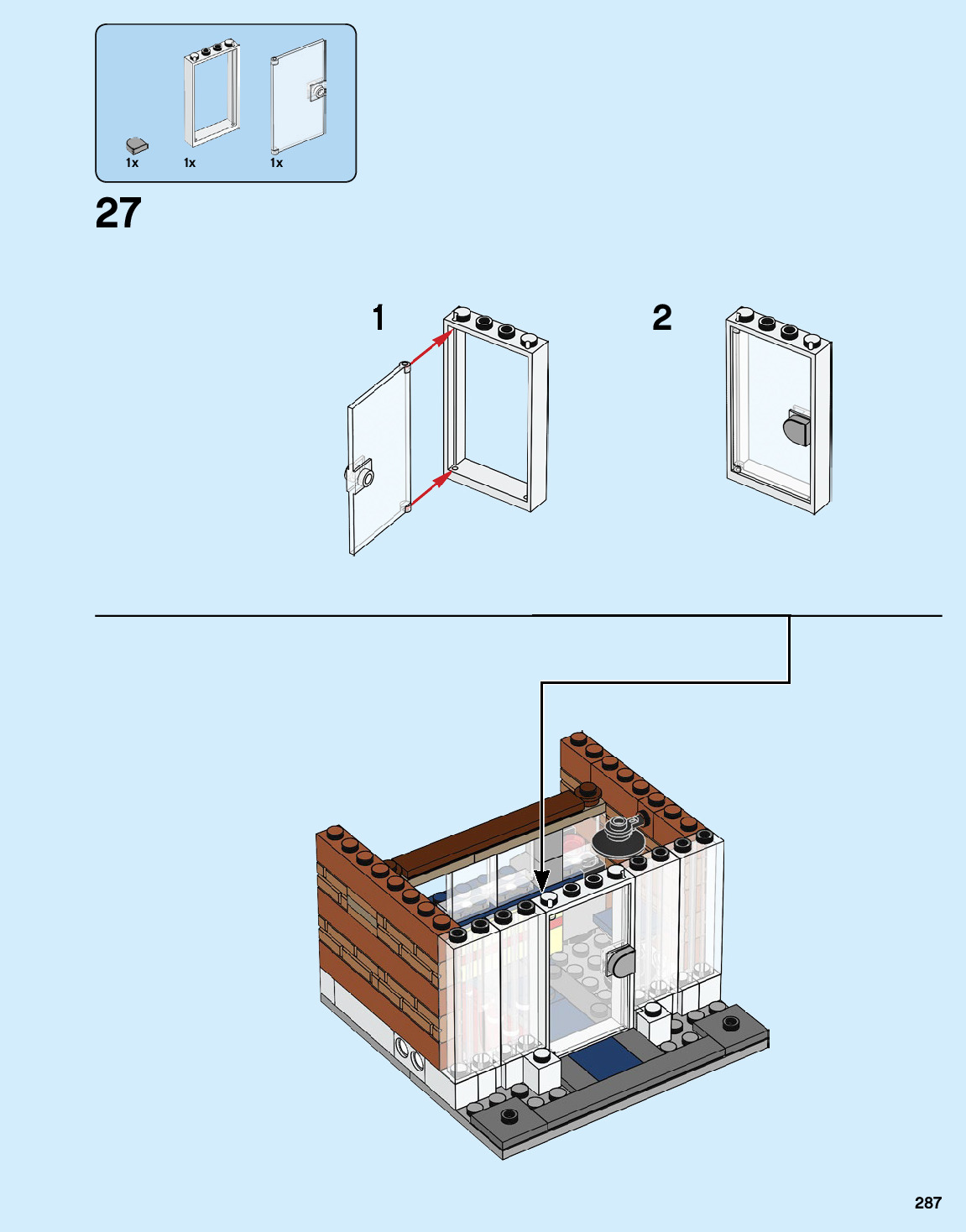 1x 1x 1x

27

1

2

287