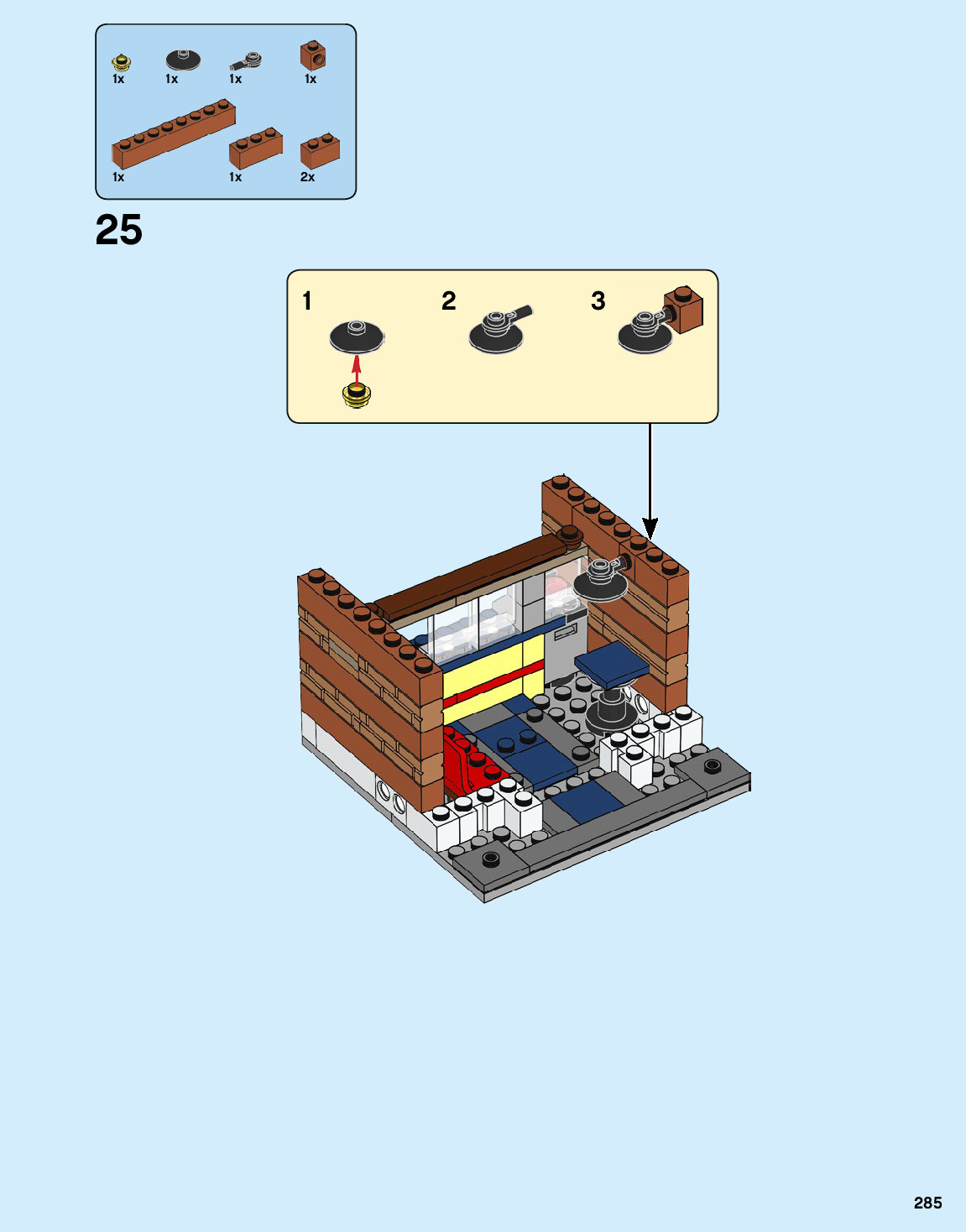 1x 1x 1x 1x

1x 1x 2x

25

1

2

3

285