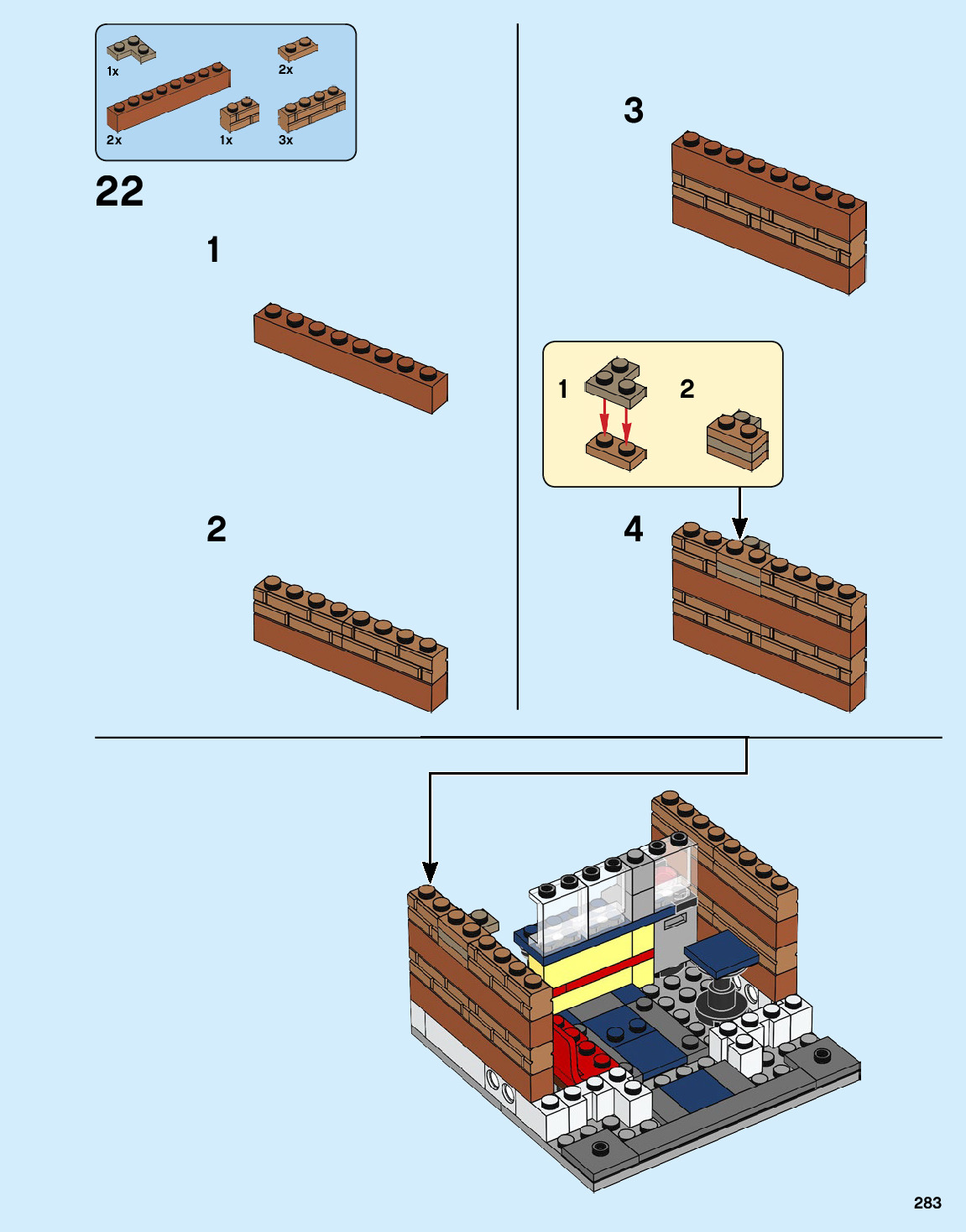 1x
2x
2x
1x
3x

22

1

2

3

1
2

4

283