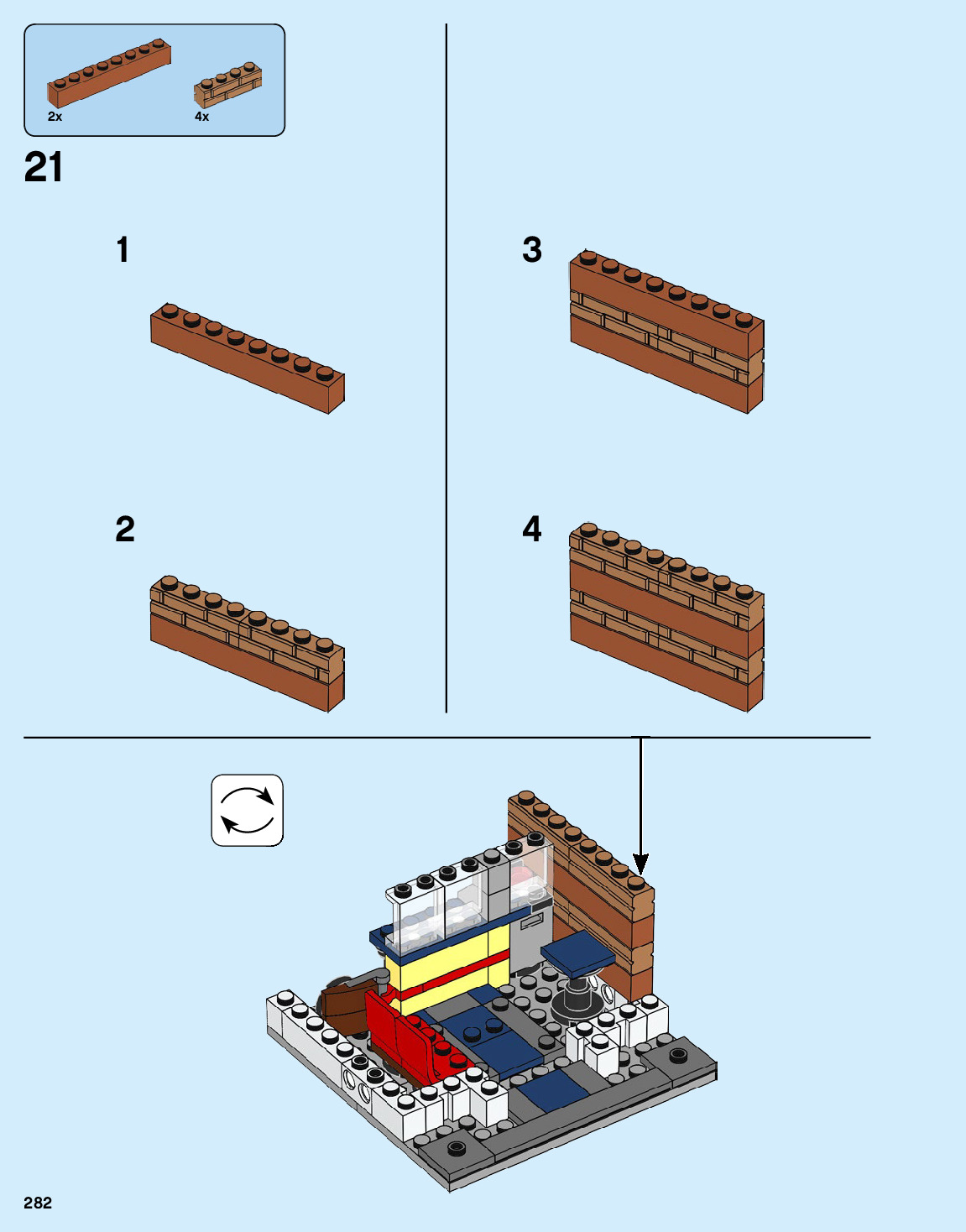 2x
4x

21

1

2

3

4

282