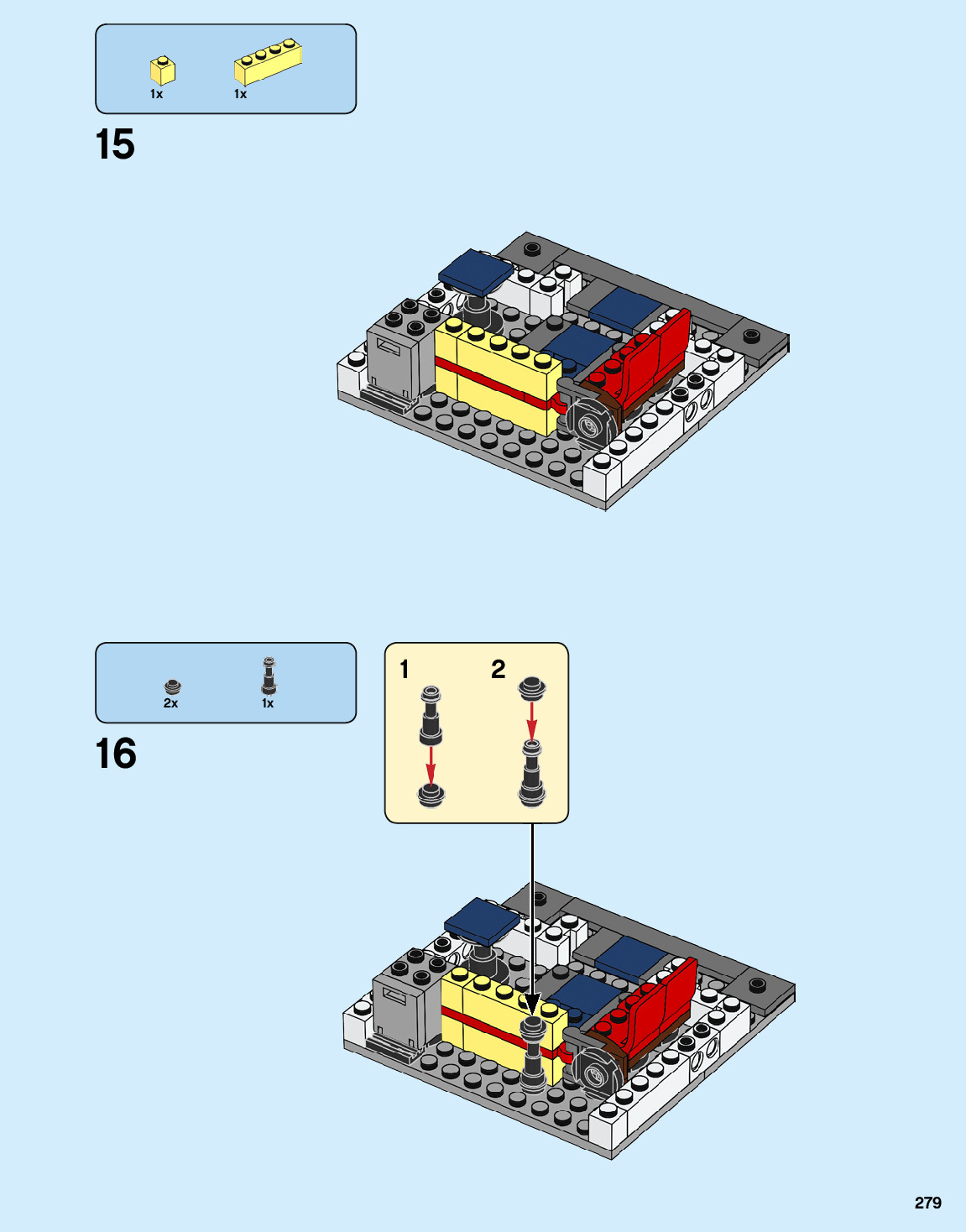 1x 1x

15

2x 1x

16

1 2

279