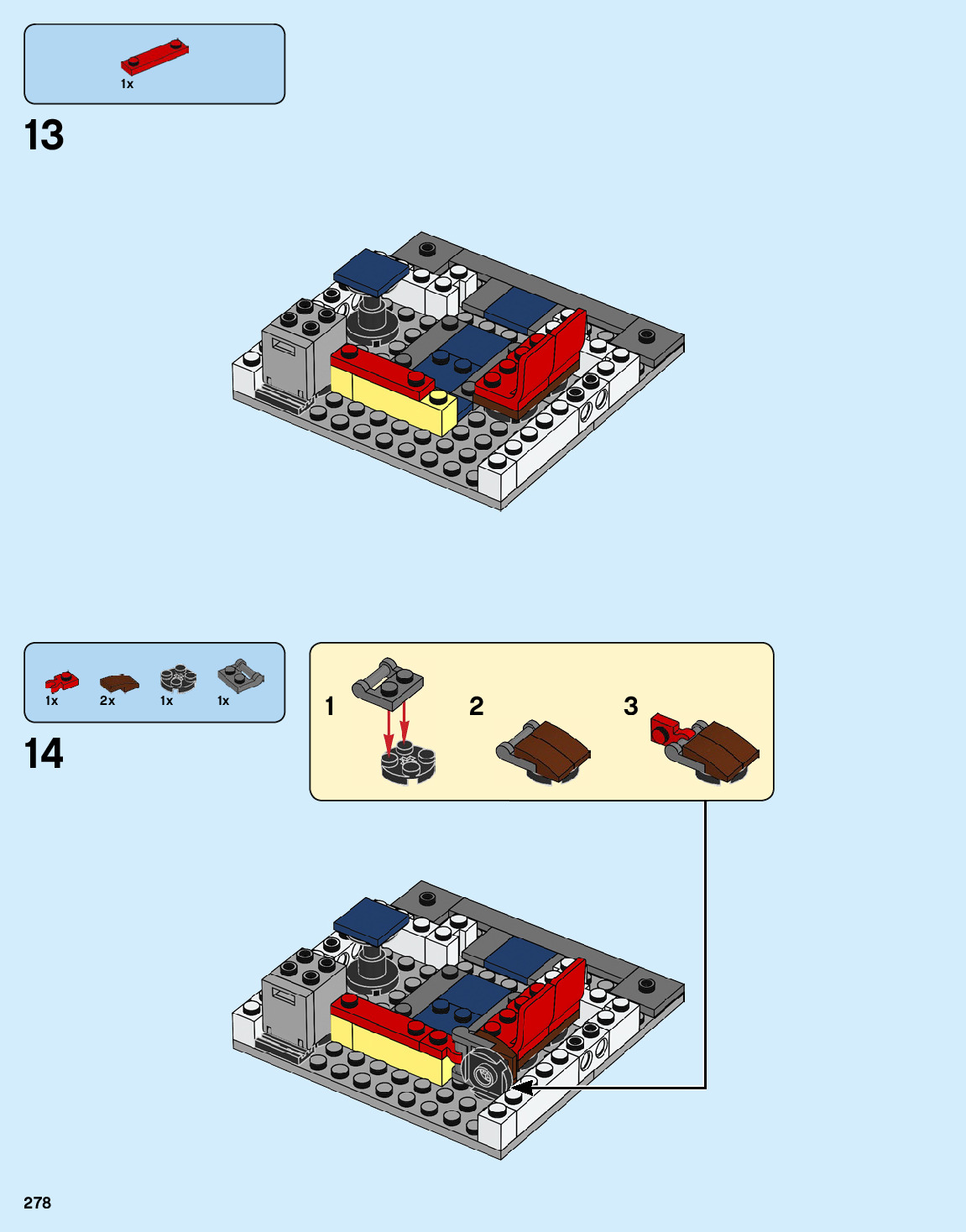 1x

13

1x 2x 1x 1x

14

1

2

3

278