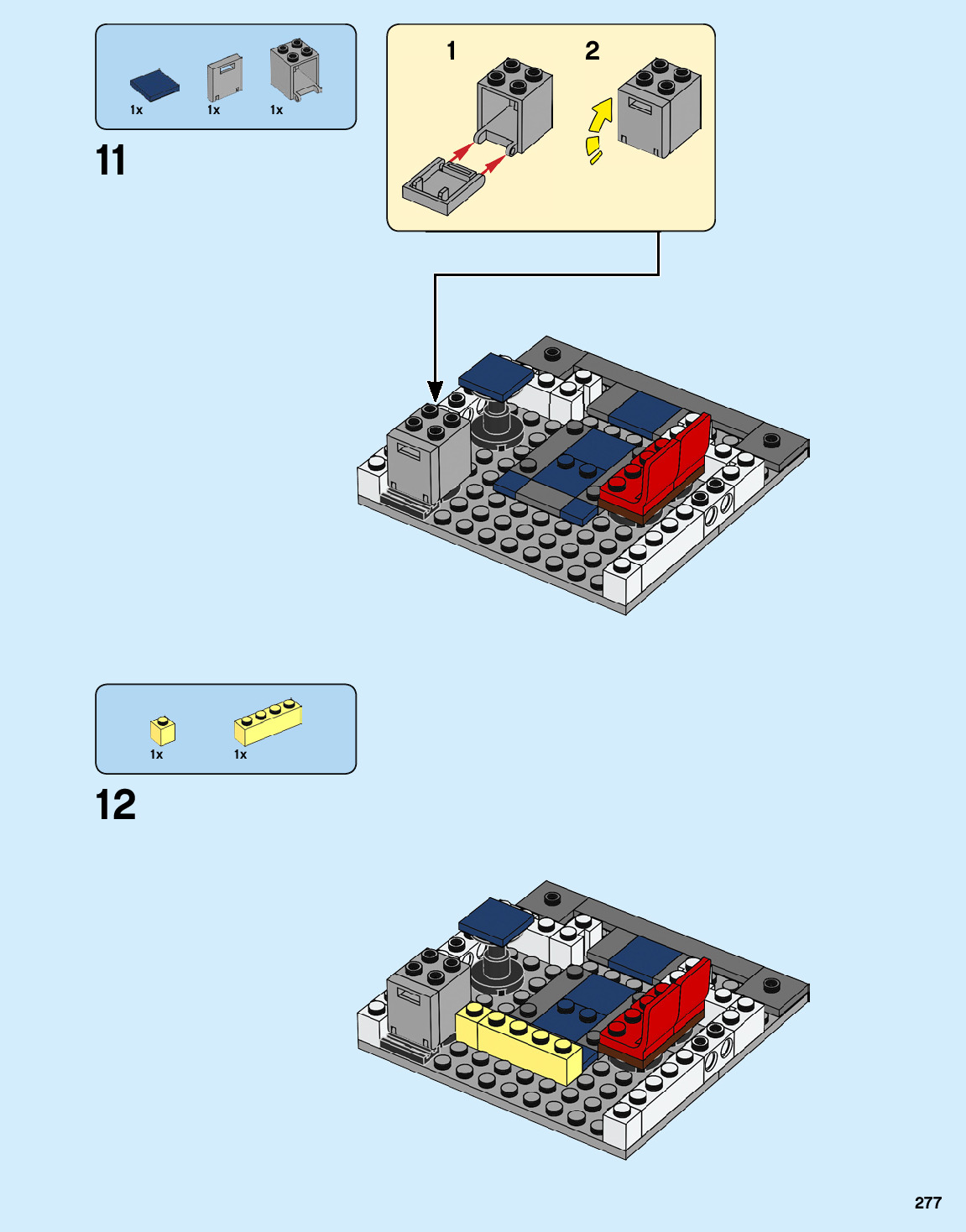 1x 1x 1x

11

1

2

1x 1x

12

277