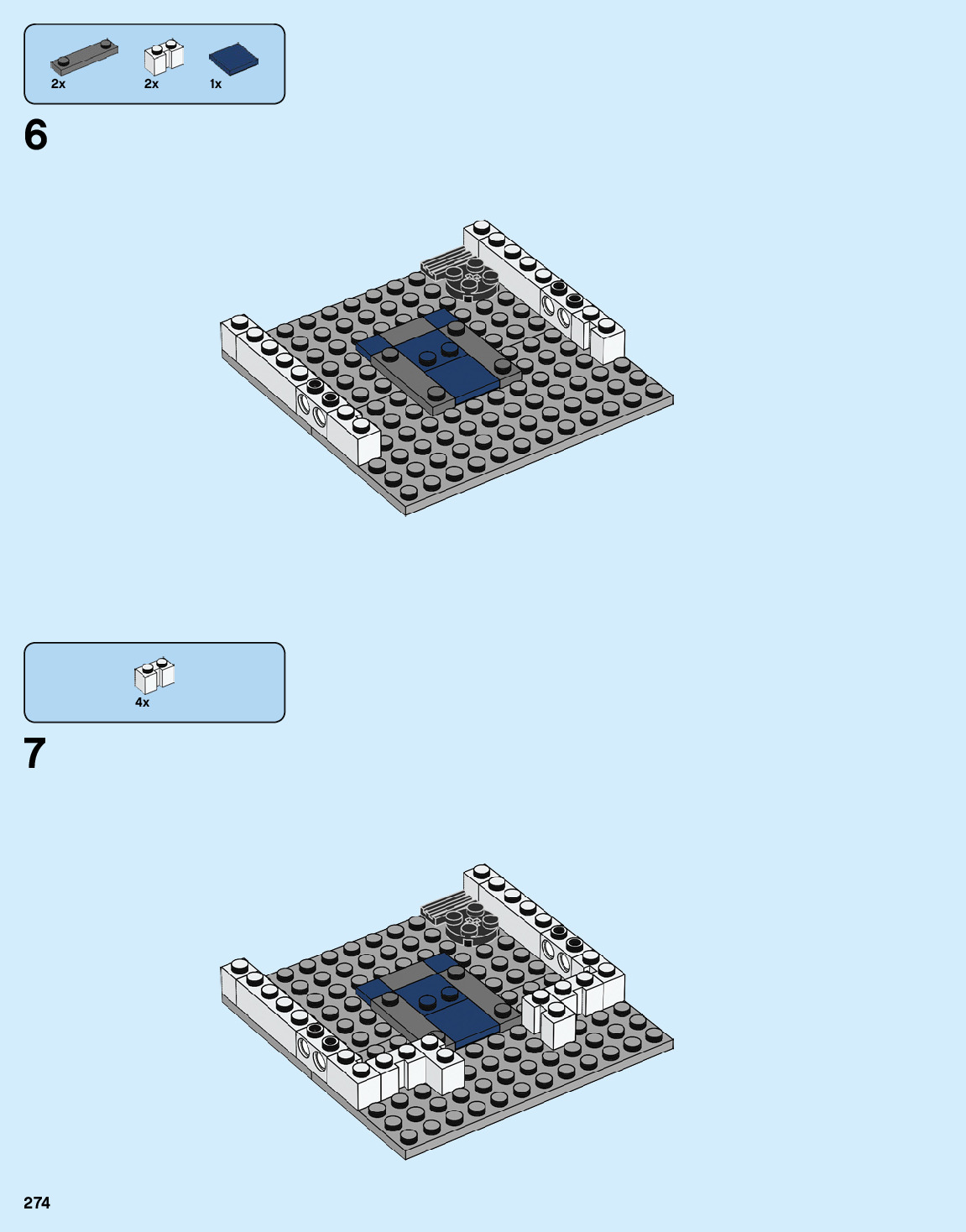 2x
2x
1x
6

4x
7

274