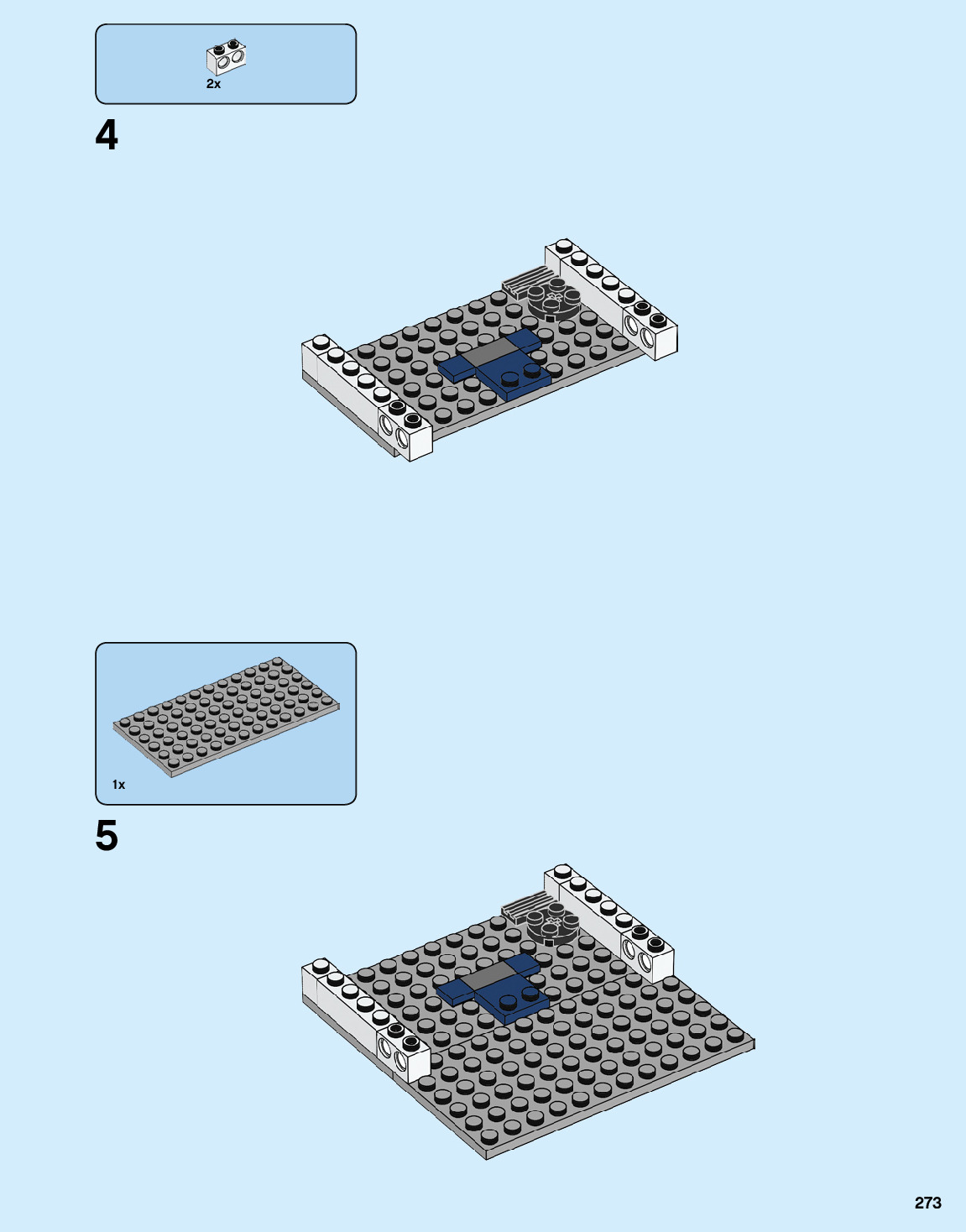 2x

4

1x

5

273