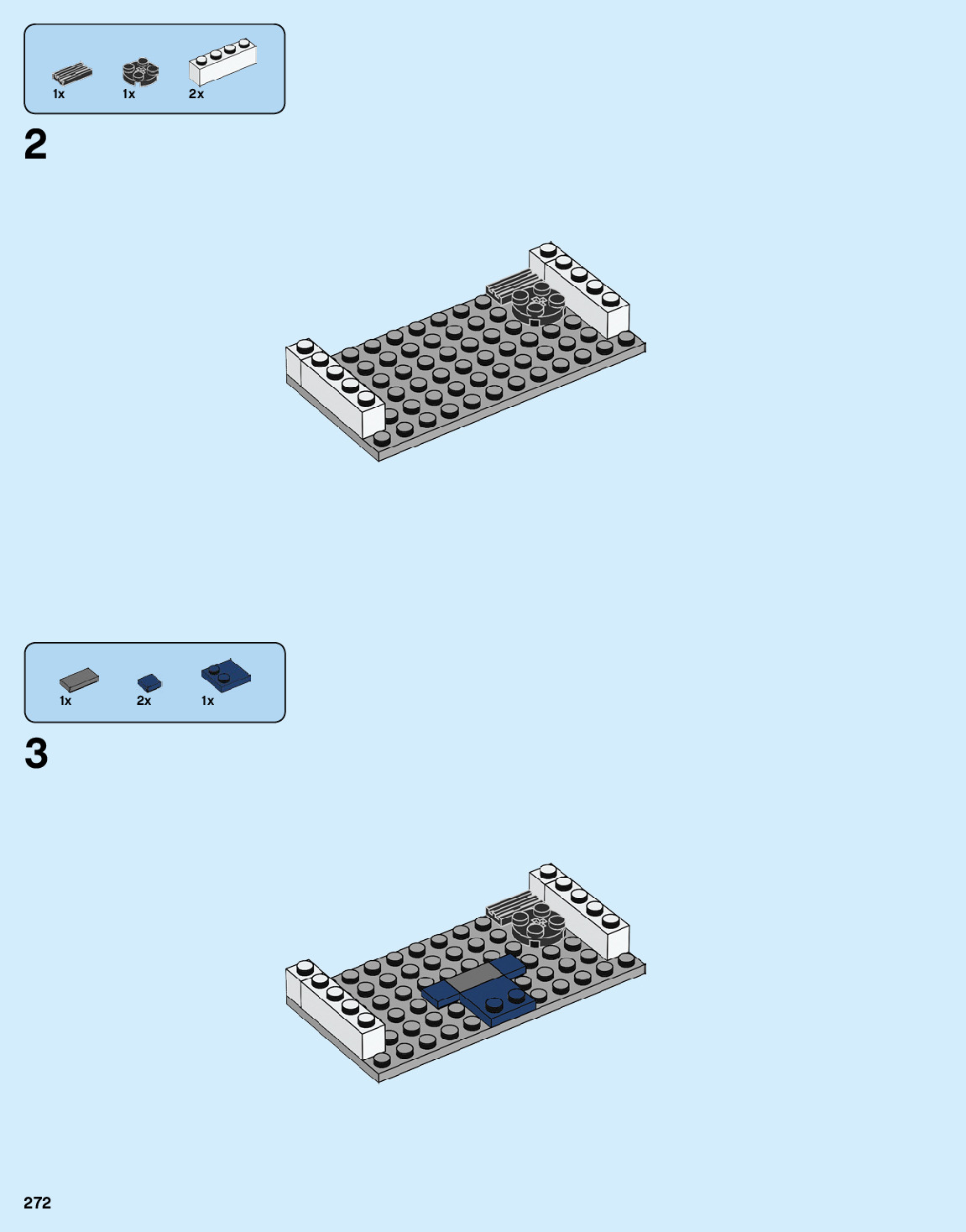 1x
1x
2x

2

1x
2x
1x

3

272