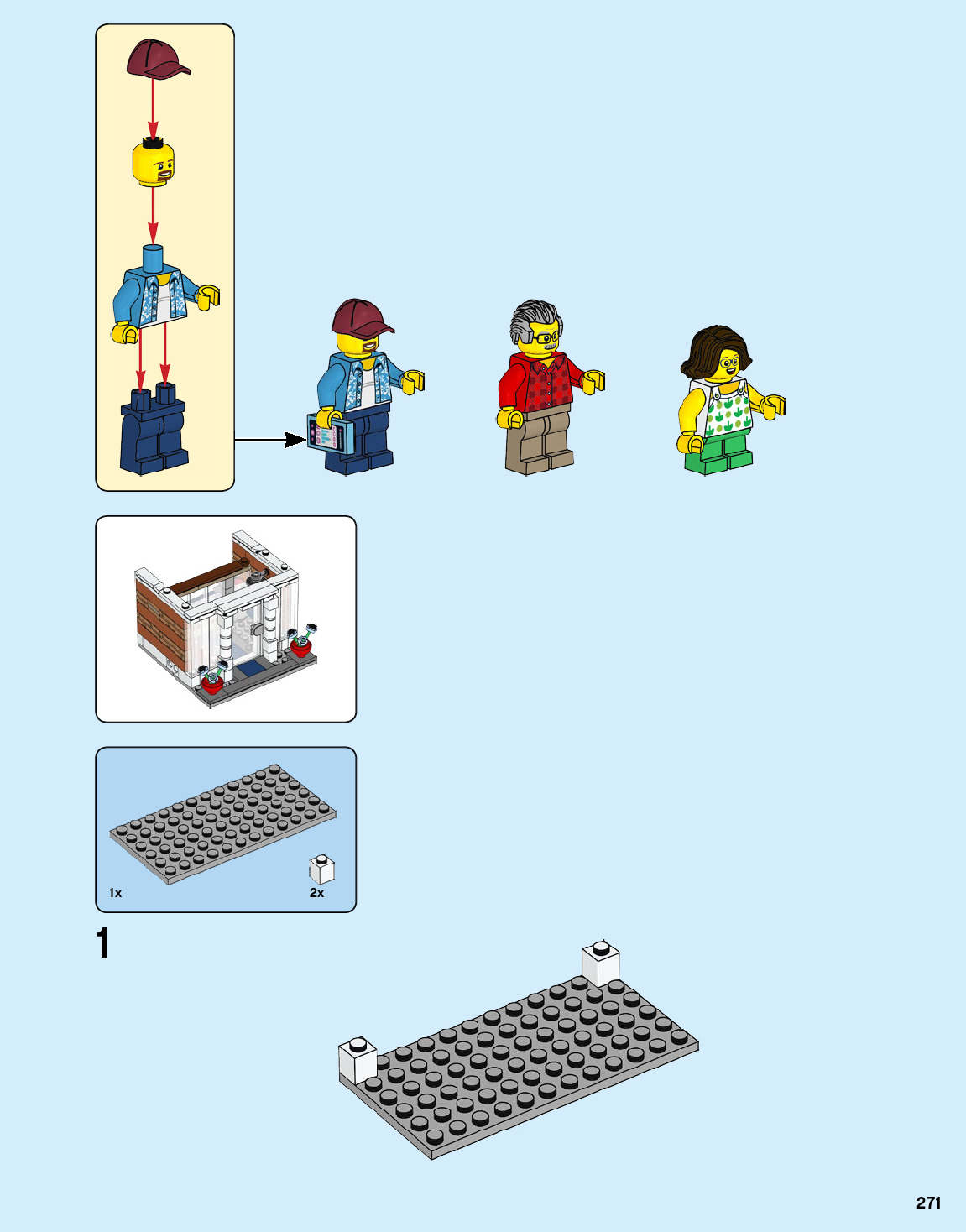 1x

2x

1

271