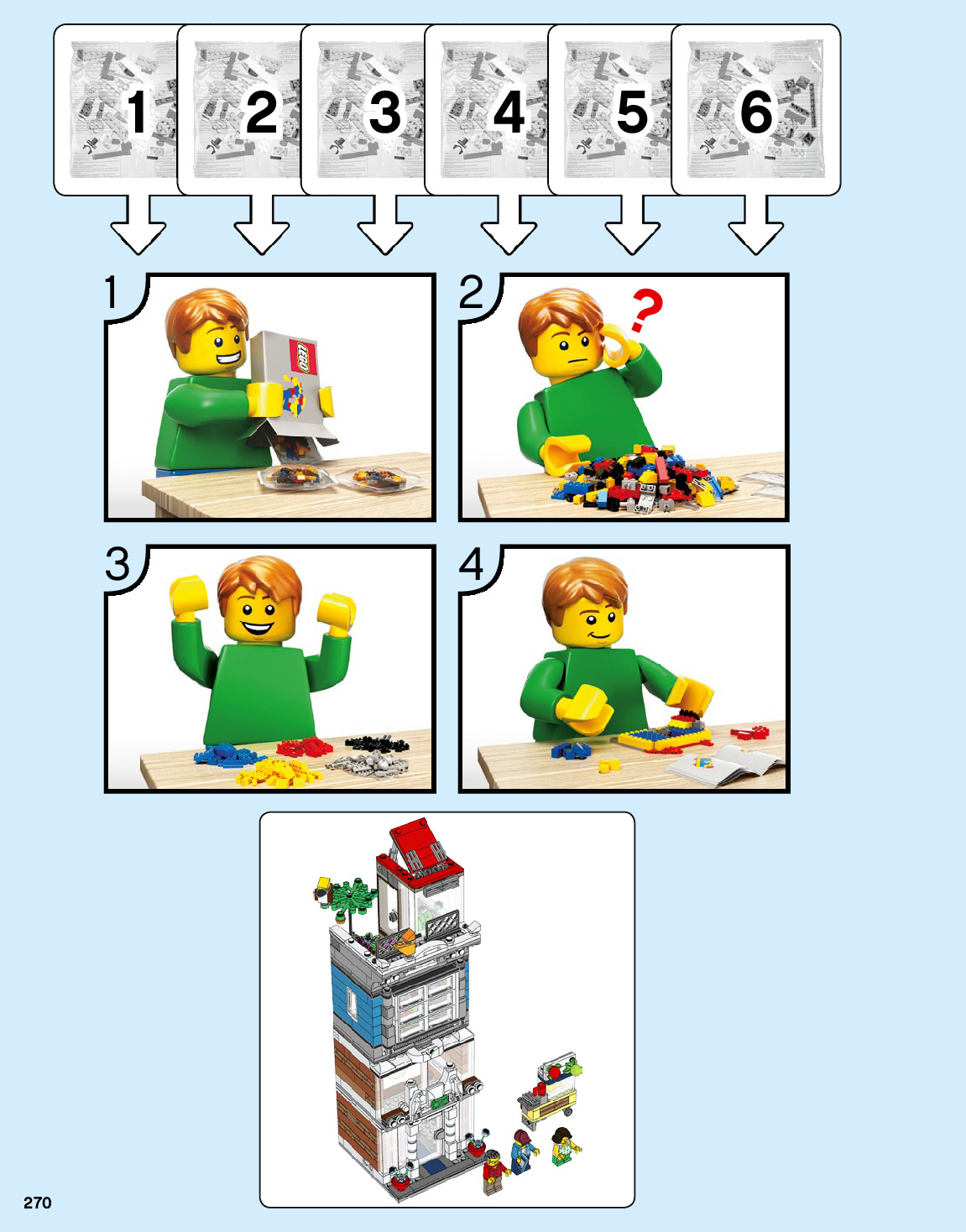 1
2
3
4
5
6

1

LEGO

2

?

3

4

270