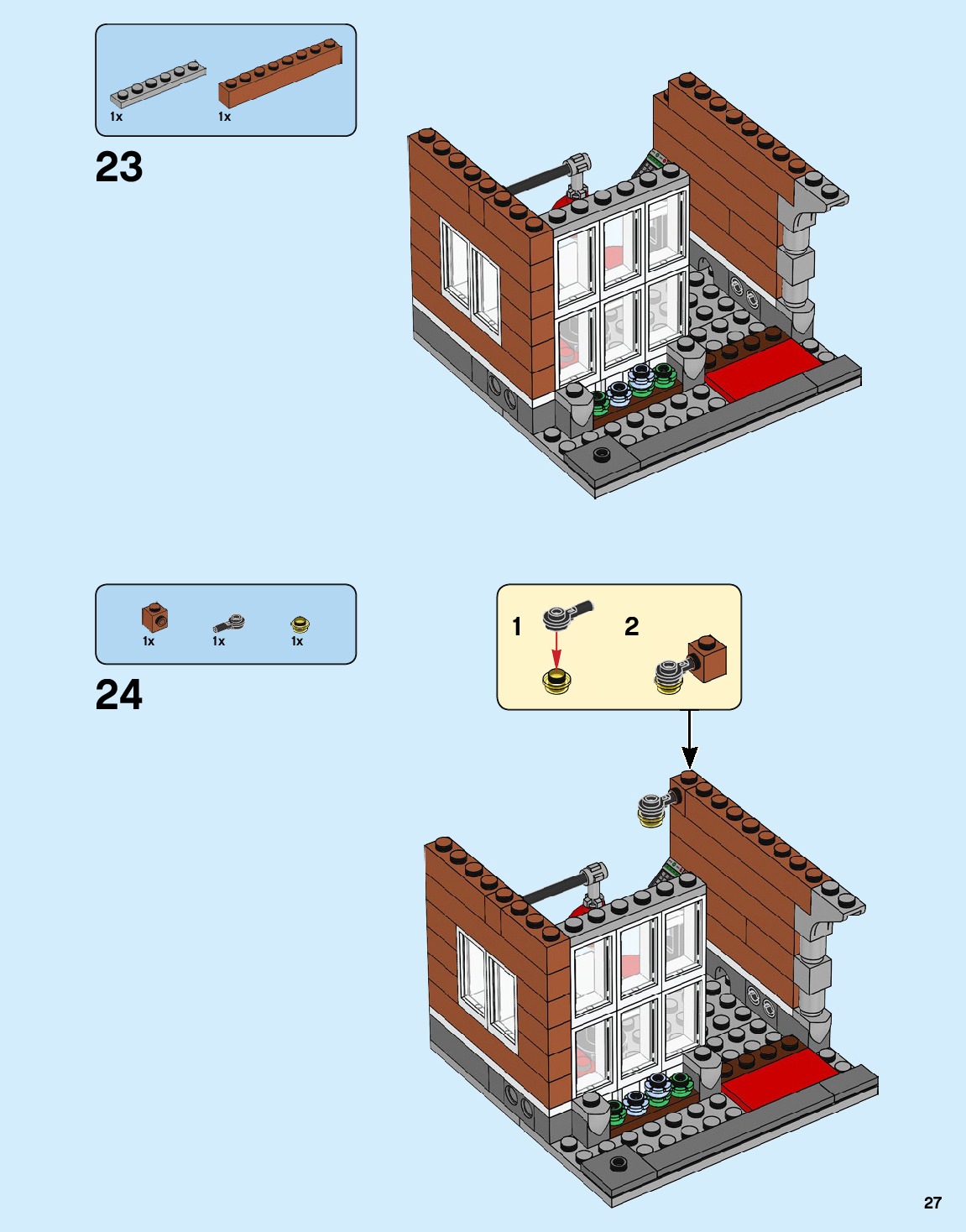 1x
1x

23

1x
1x
1x

24

1
2

27