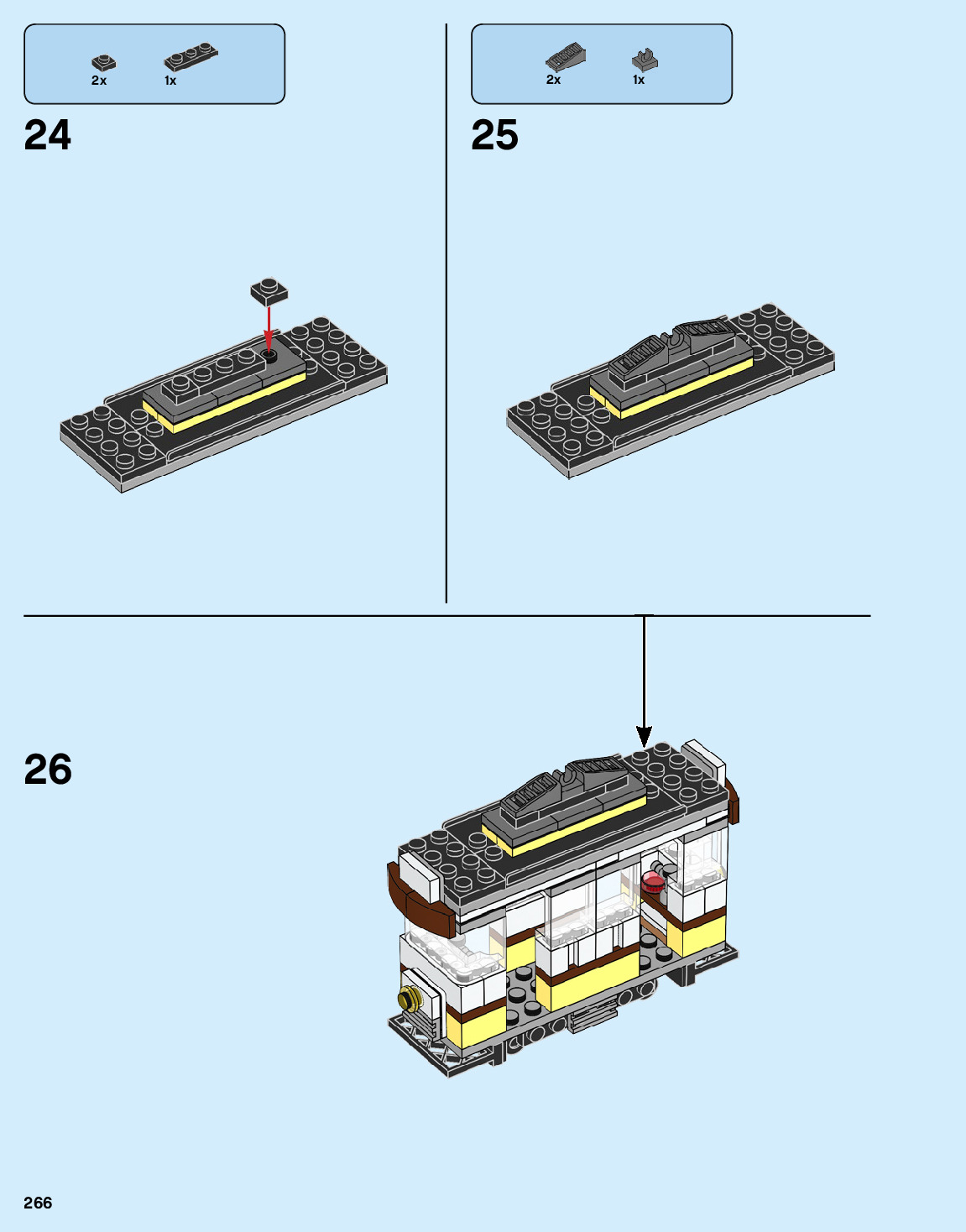 2x 1x

24

2x 1x

25

26

266