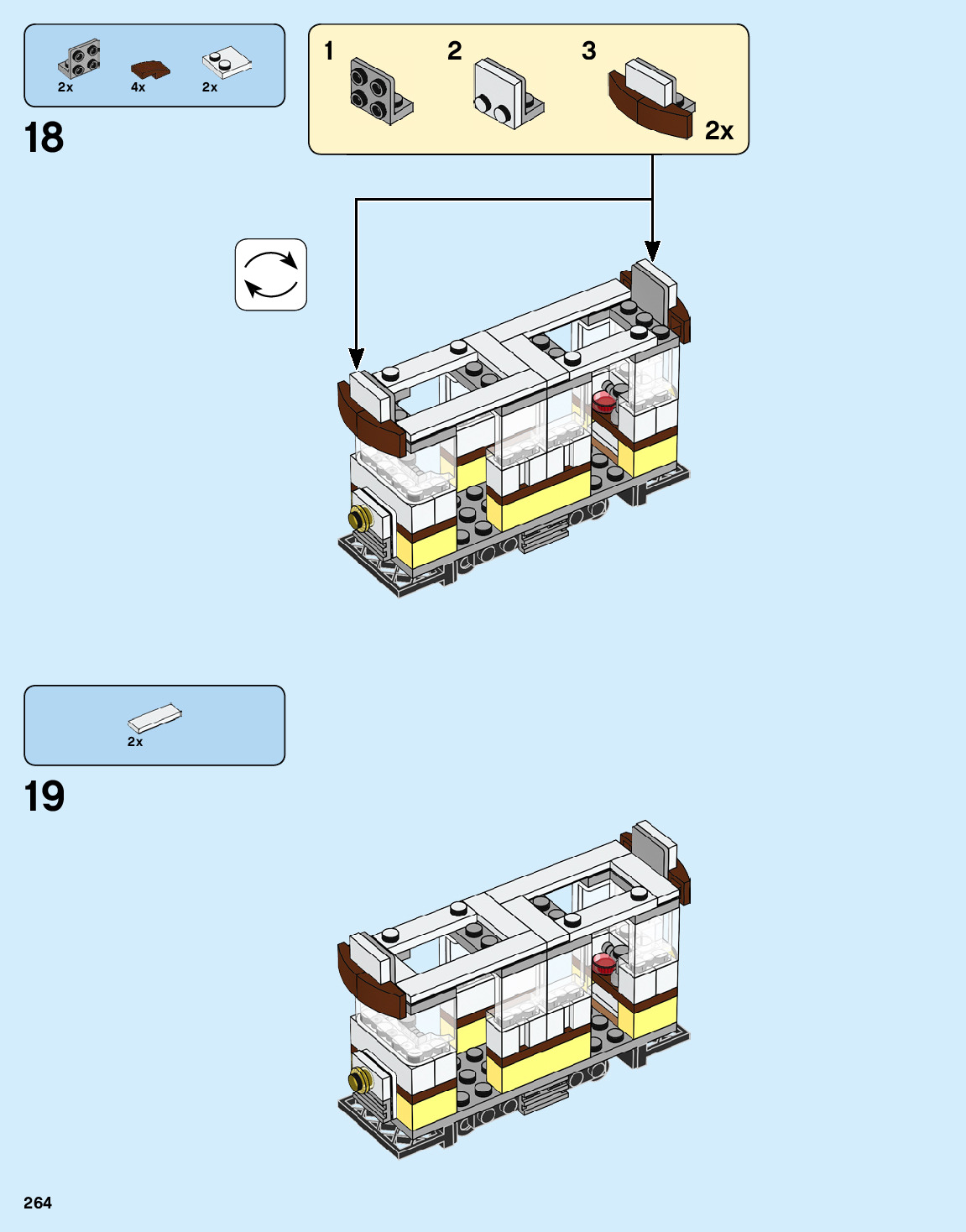 2x 4x 2x

18

1 2 3

2x

2x

19

264