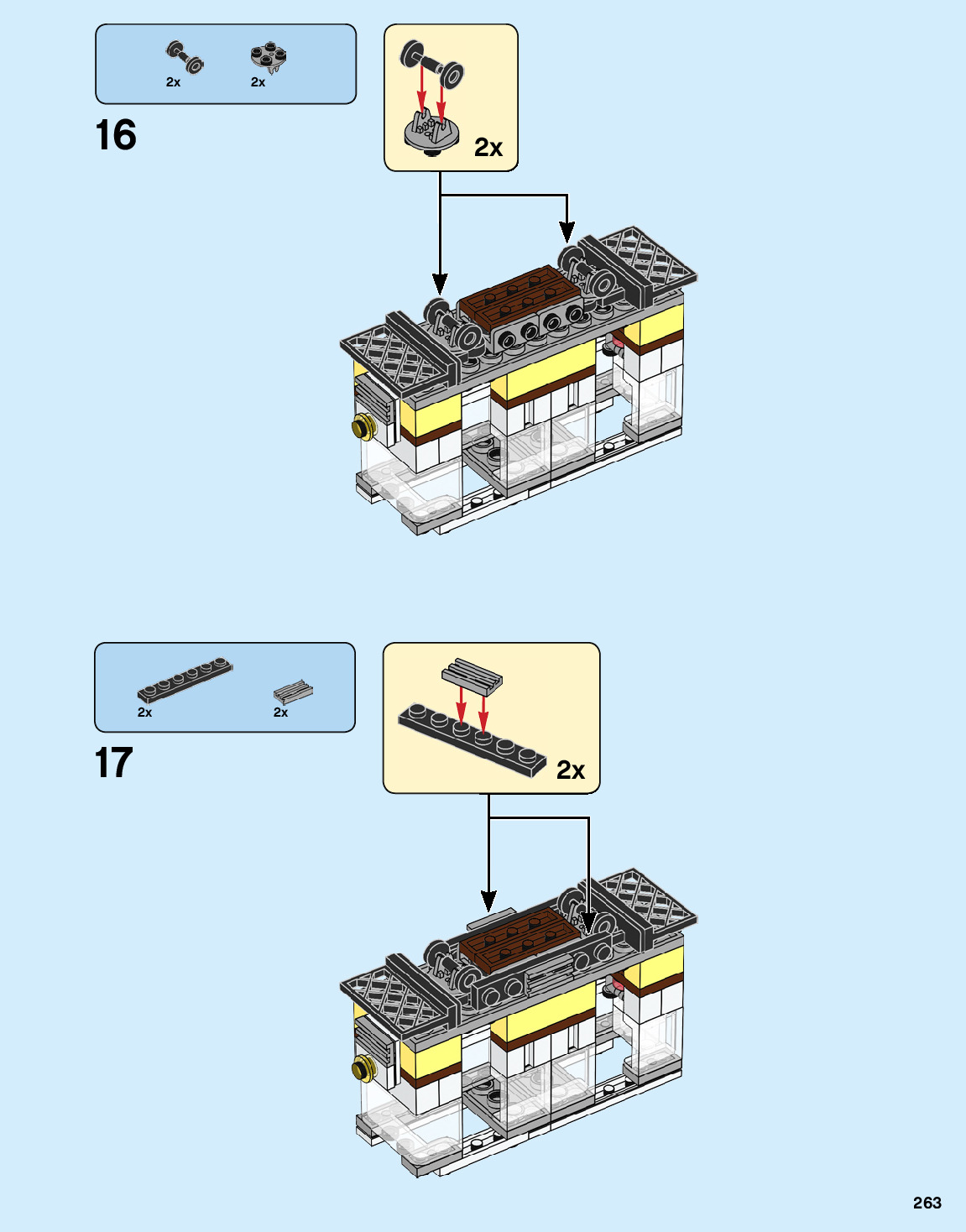 2x 2x

16

2x

2x 2x

17

2x

263