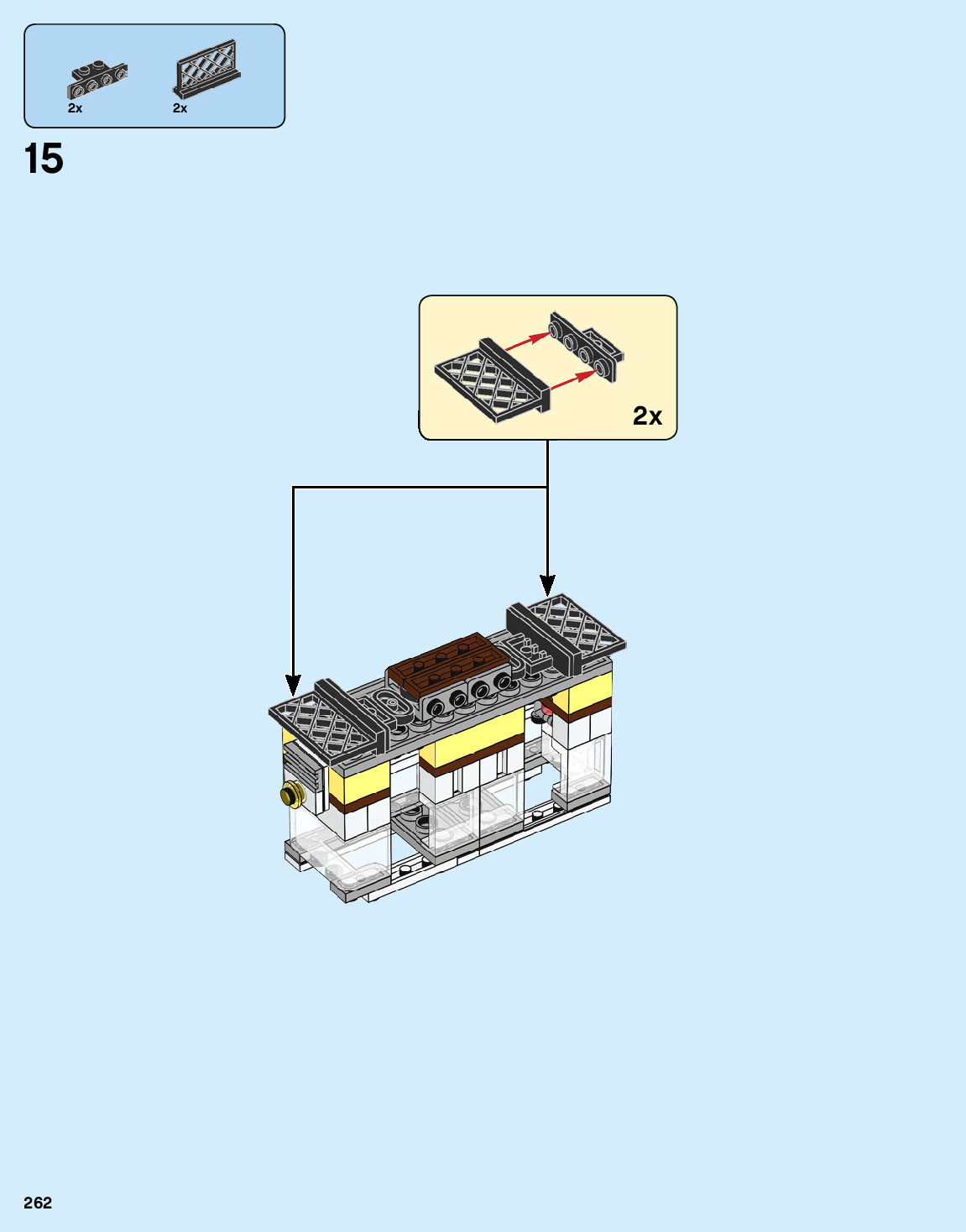 2x
2x

15

2x

262