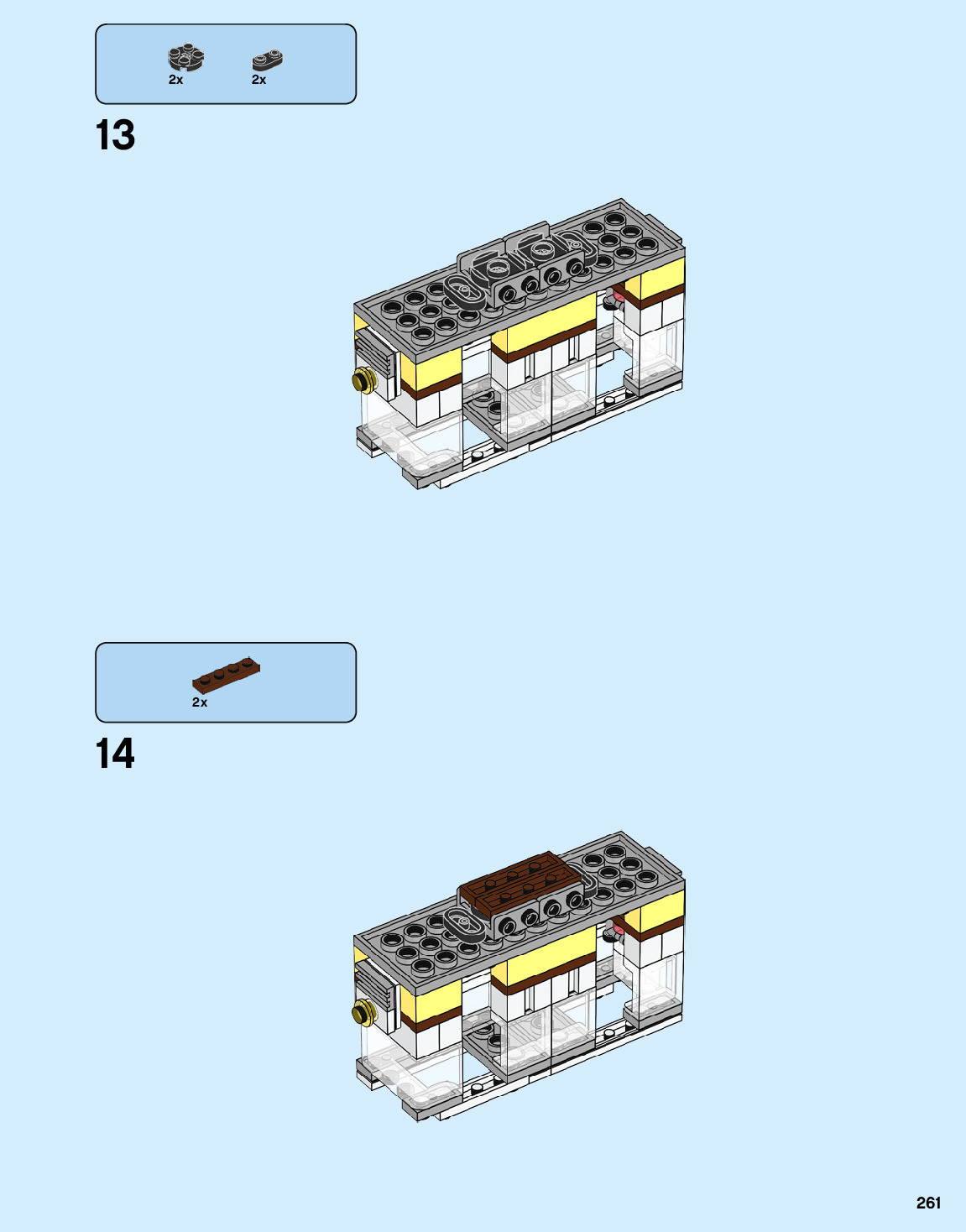 2x
2x

13

2x

14

261