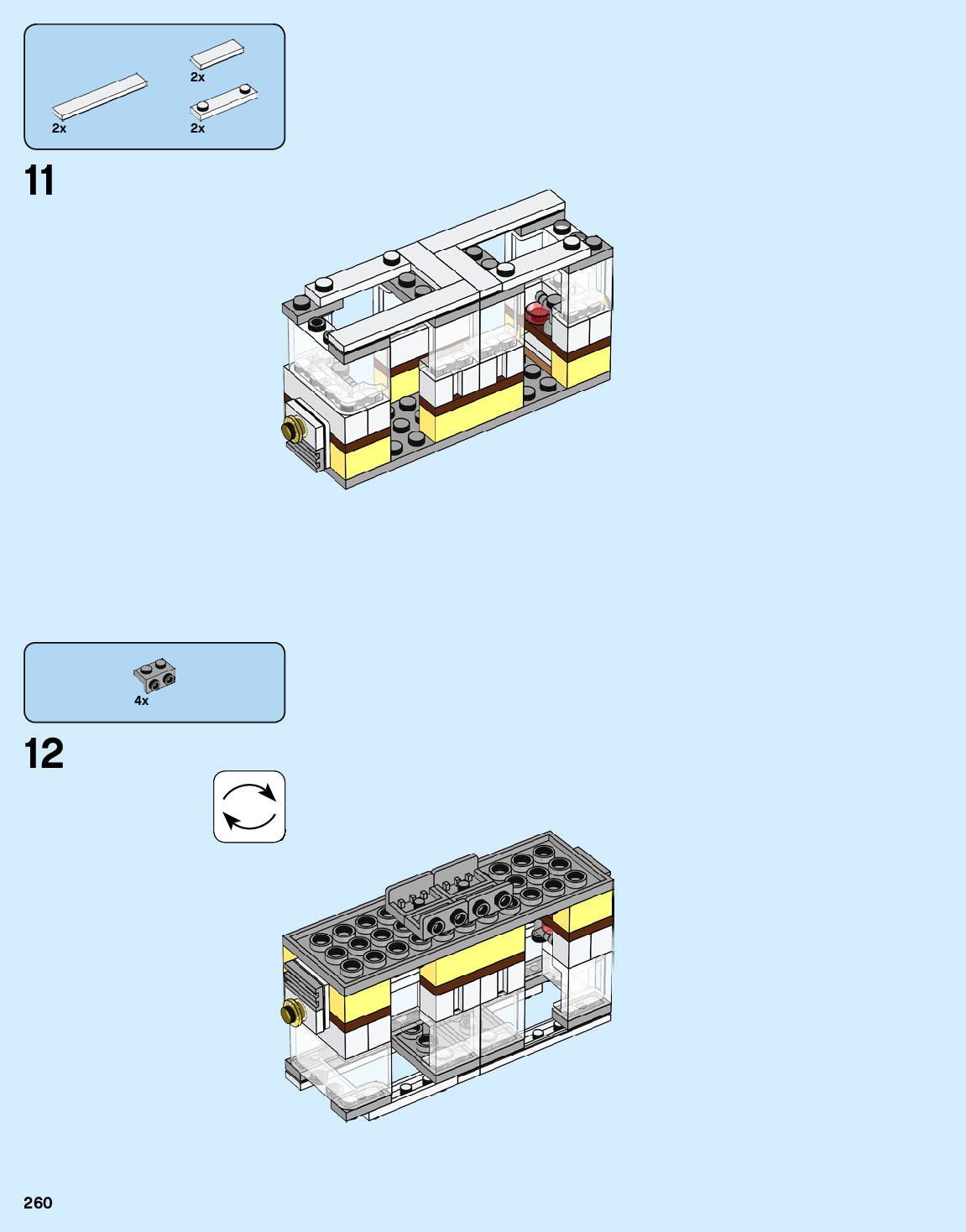 2x

2x

2x

11

4x

12

260