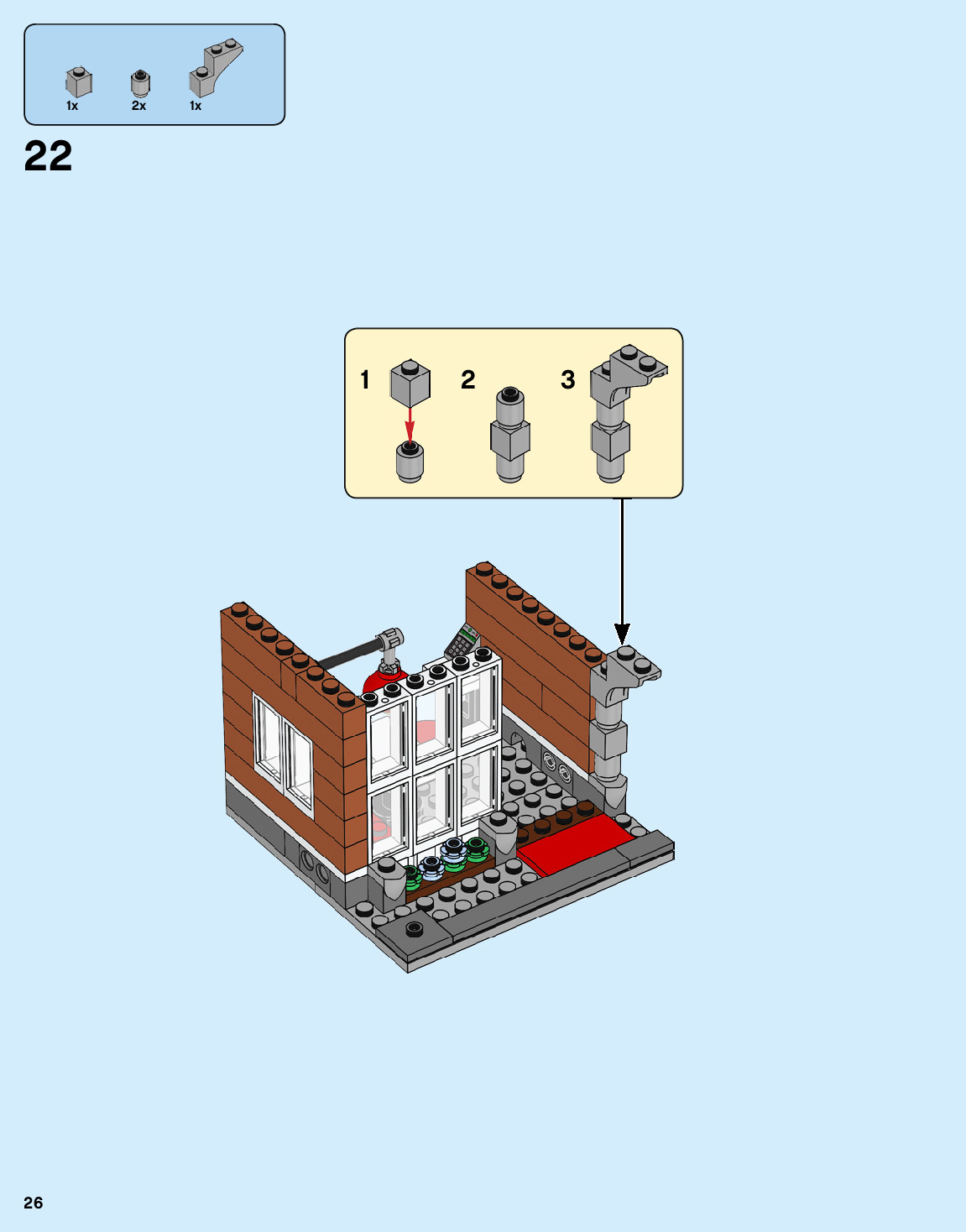 1x 2x 1x

22

1

2

3

26