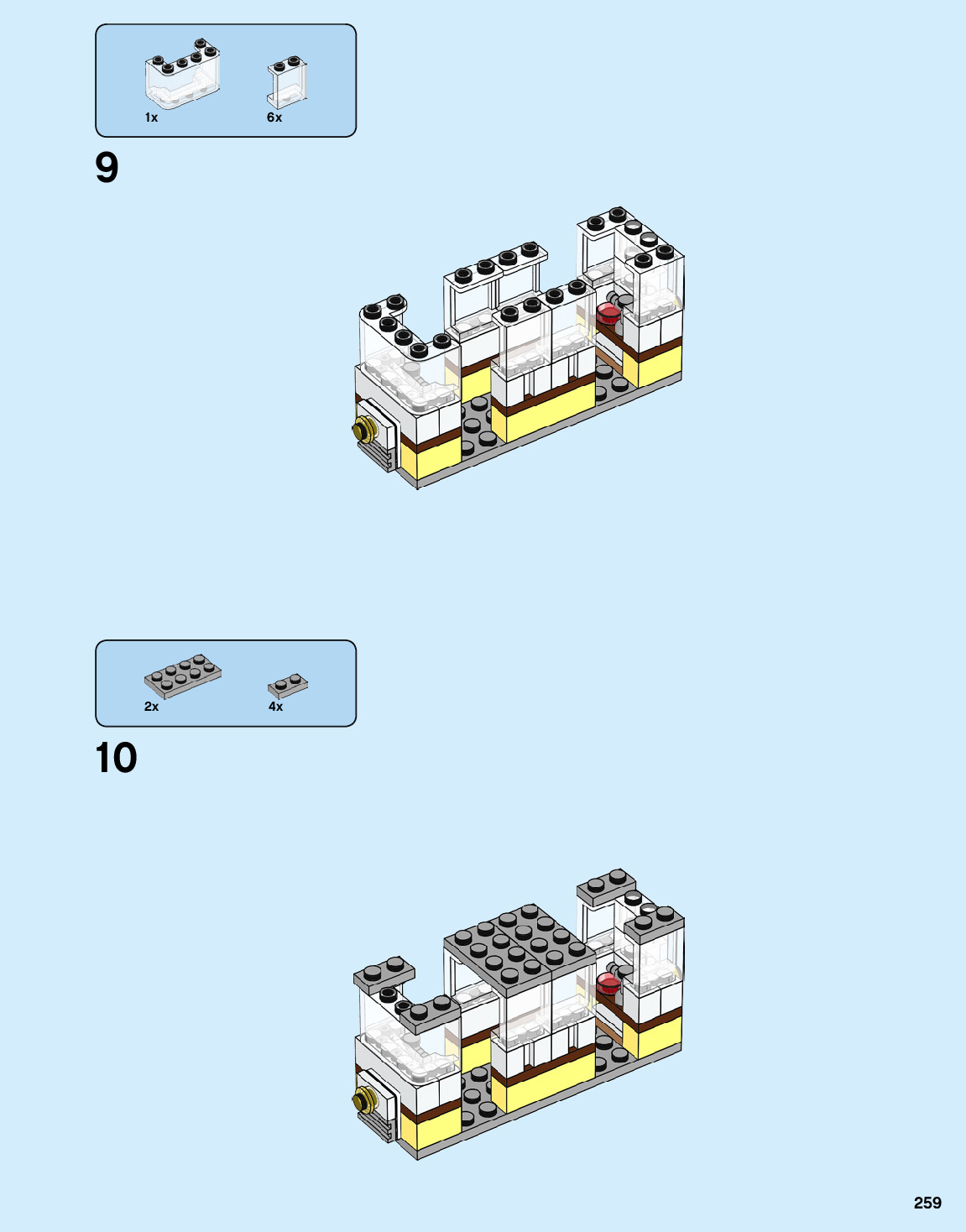 1x

6x

9

2x

4x

10

259