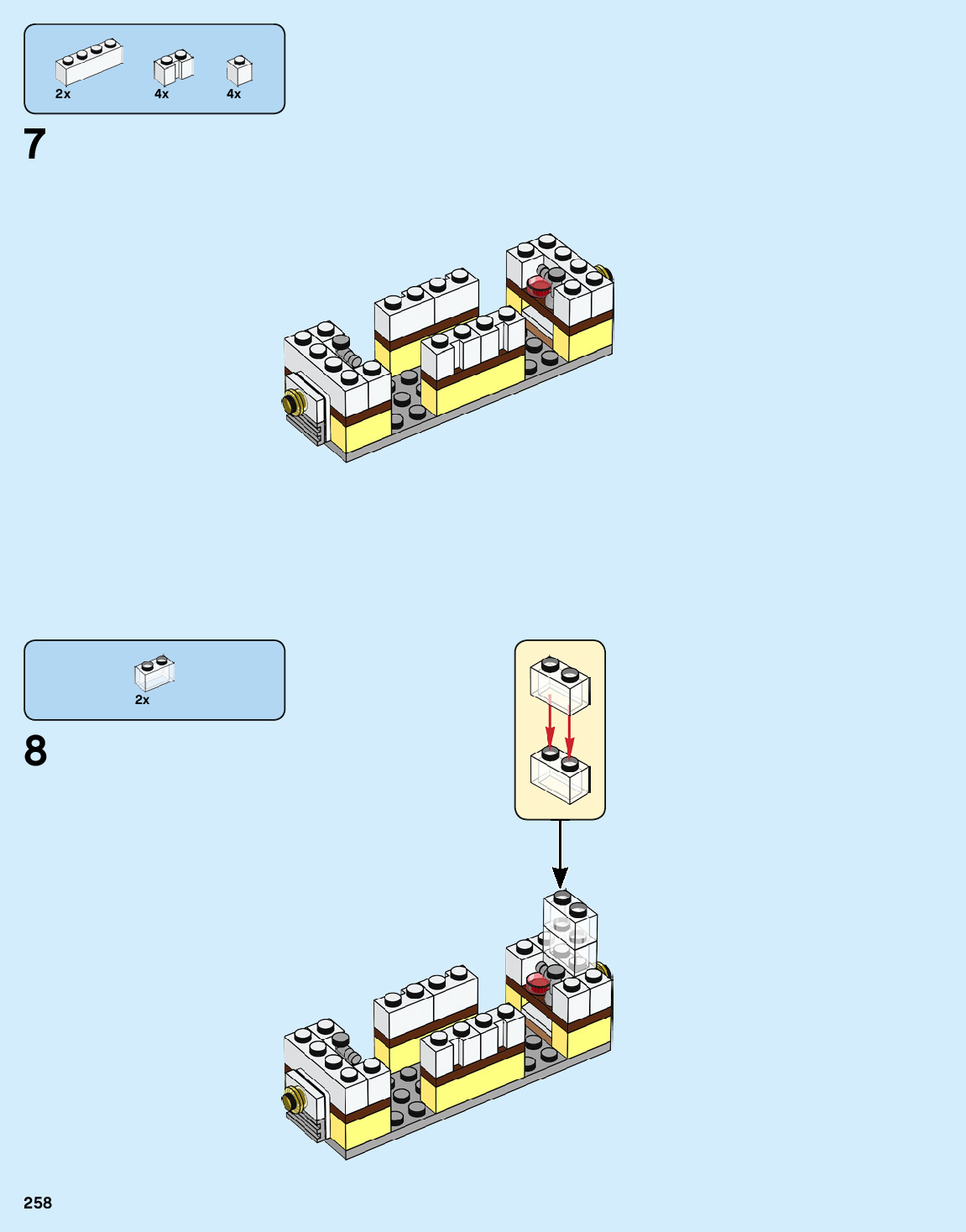 2x
4x
4x

7

2x

8

258