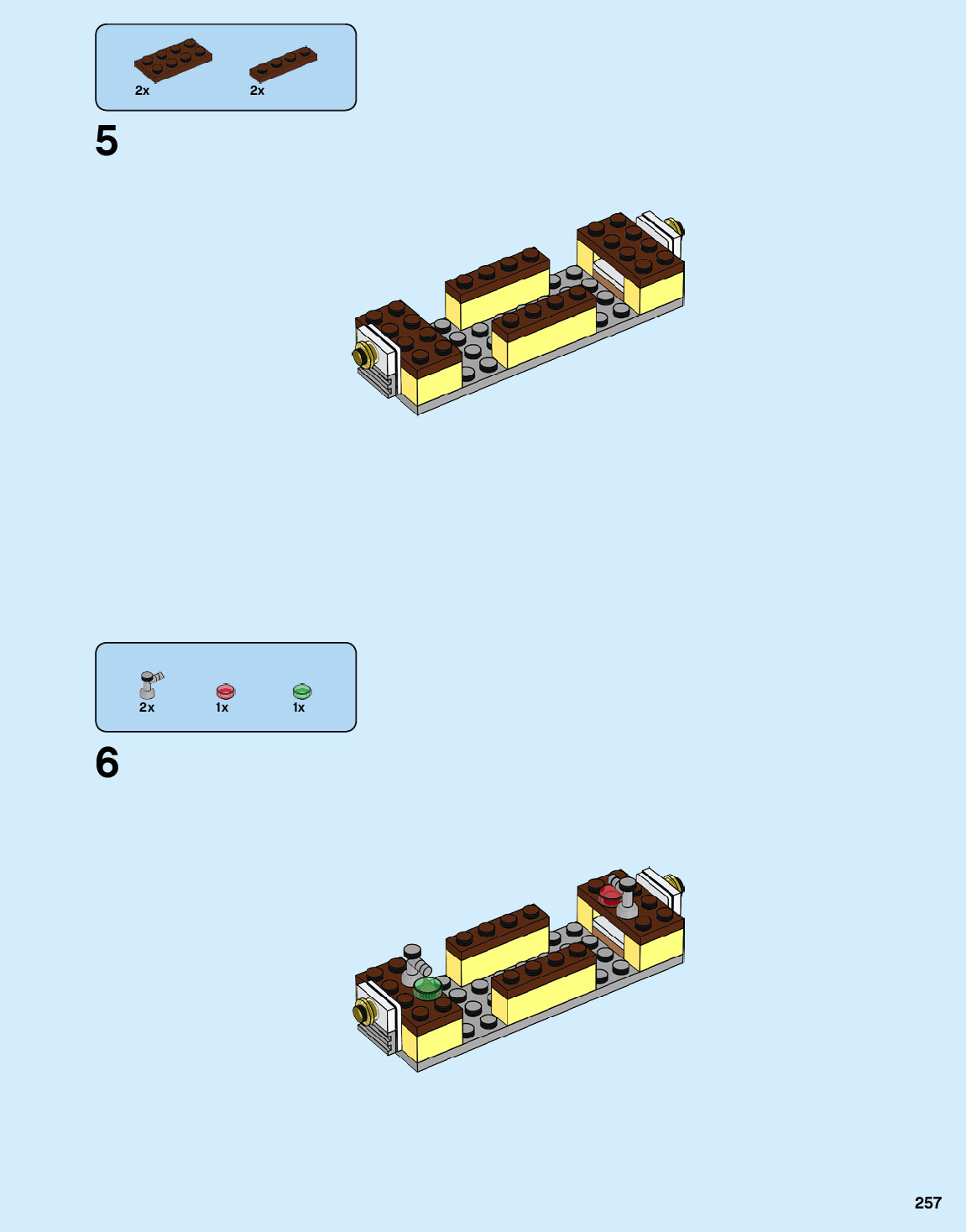 2x 2x

5

2x 1x 1x

6

257