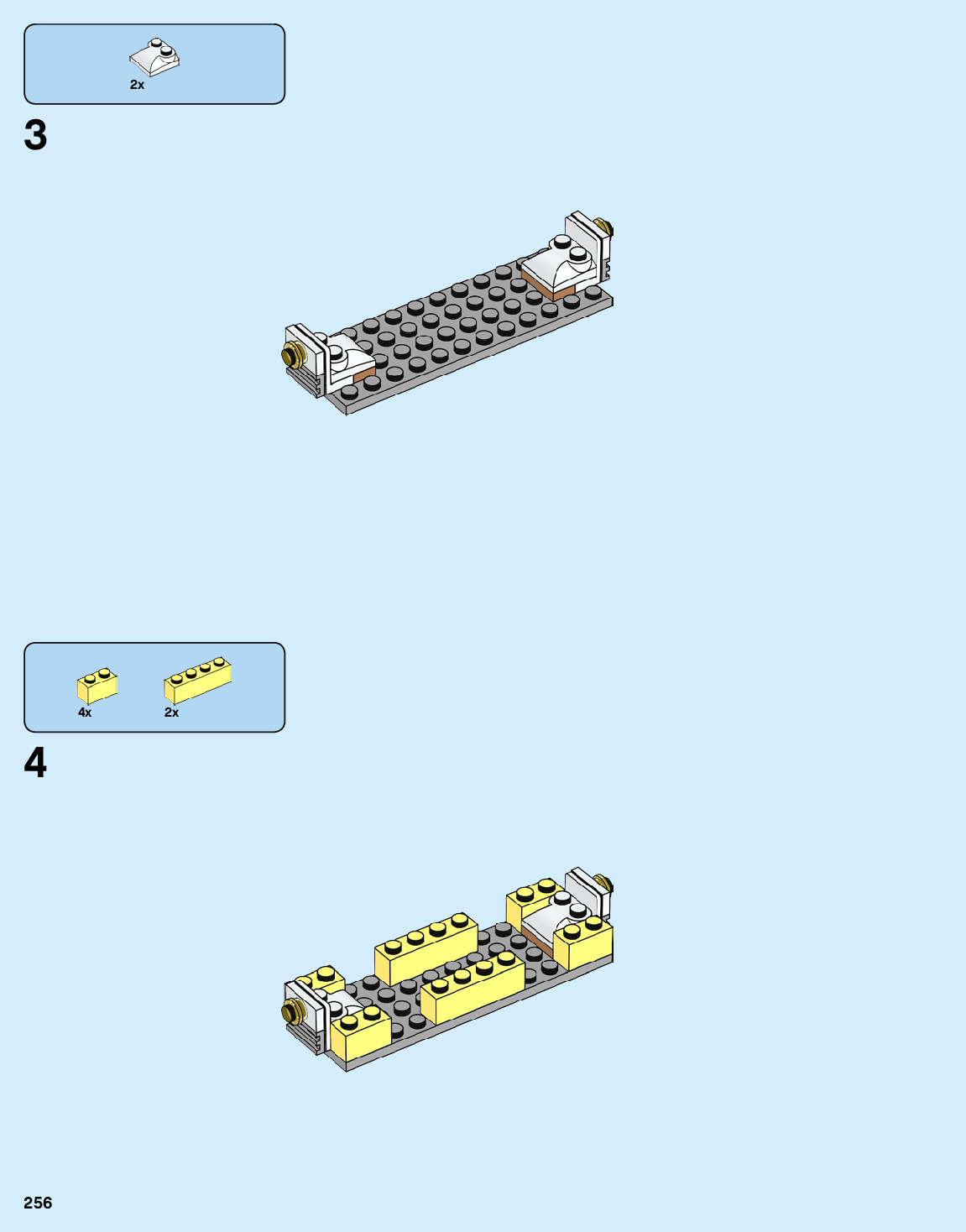 2x

3

4x

2x

4

256