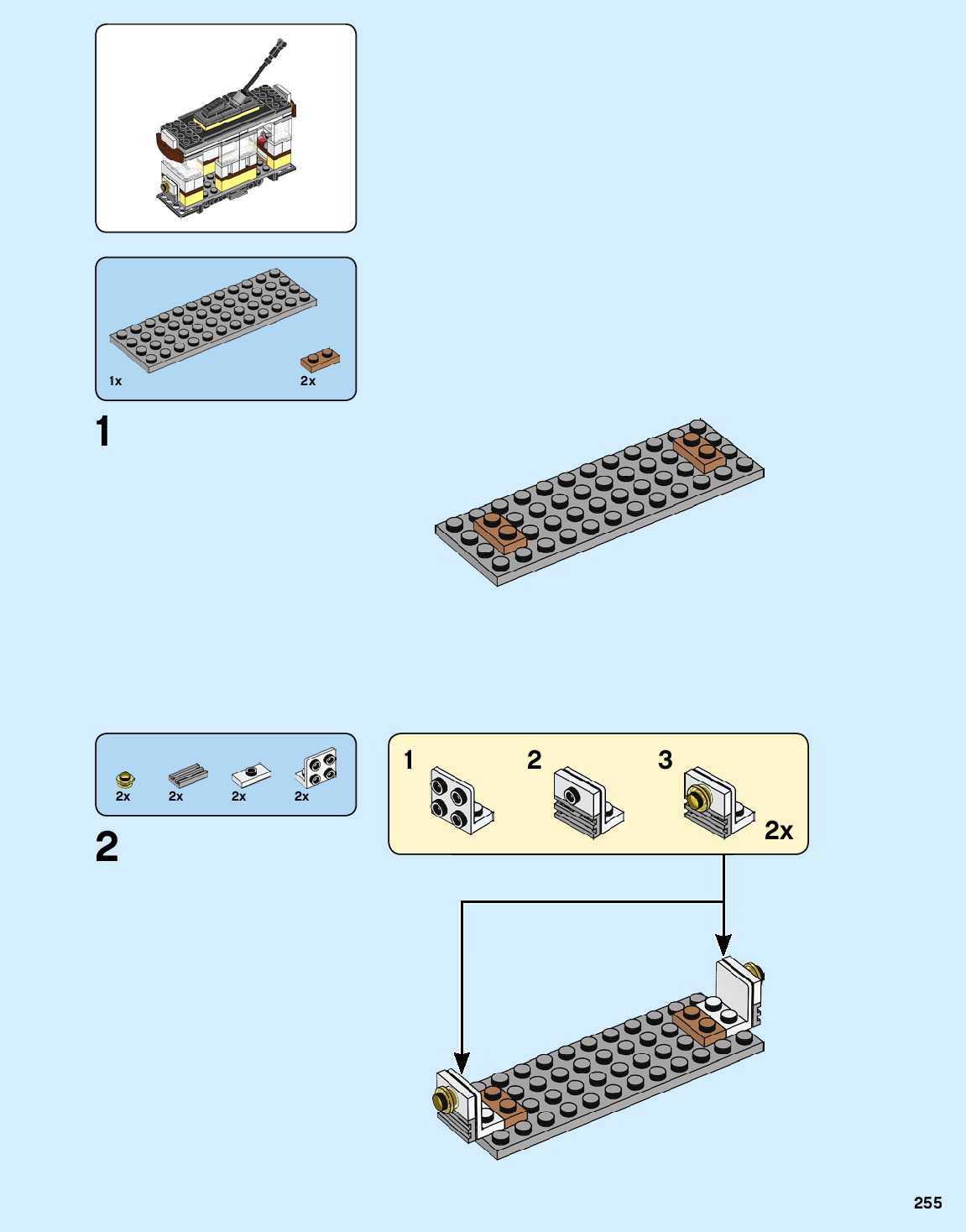 1x

2x

1

2x

2x

2x

2x

2

1

2

3

2x

255