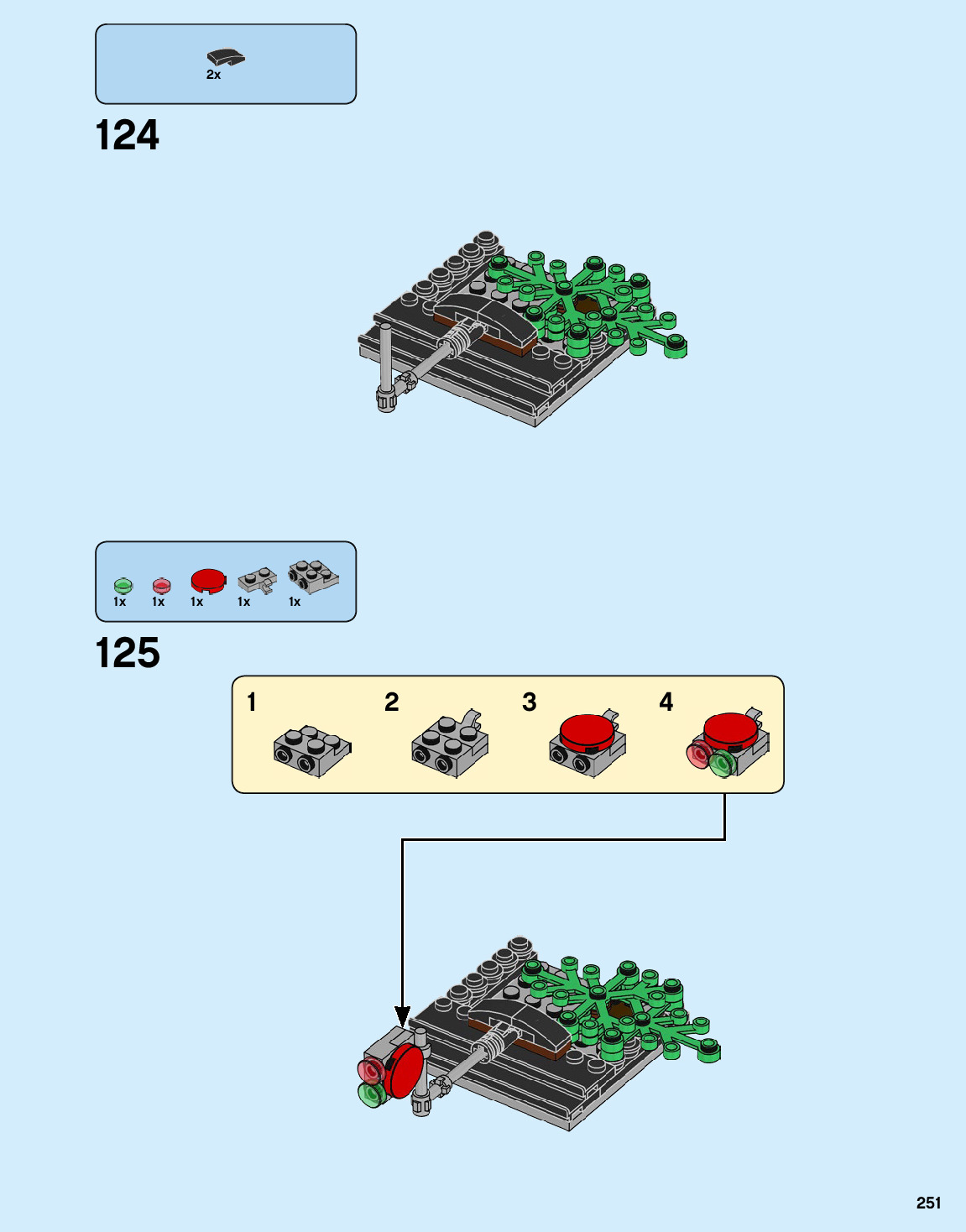 2x

124

1x 1x 1x 1x 1x

125

1 2 3 4

251