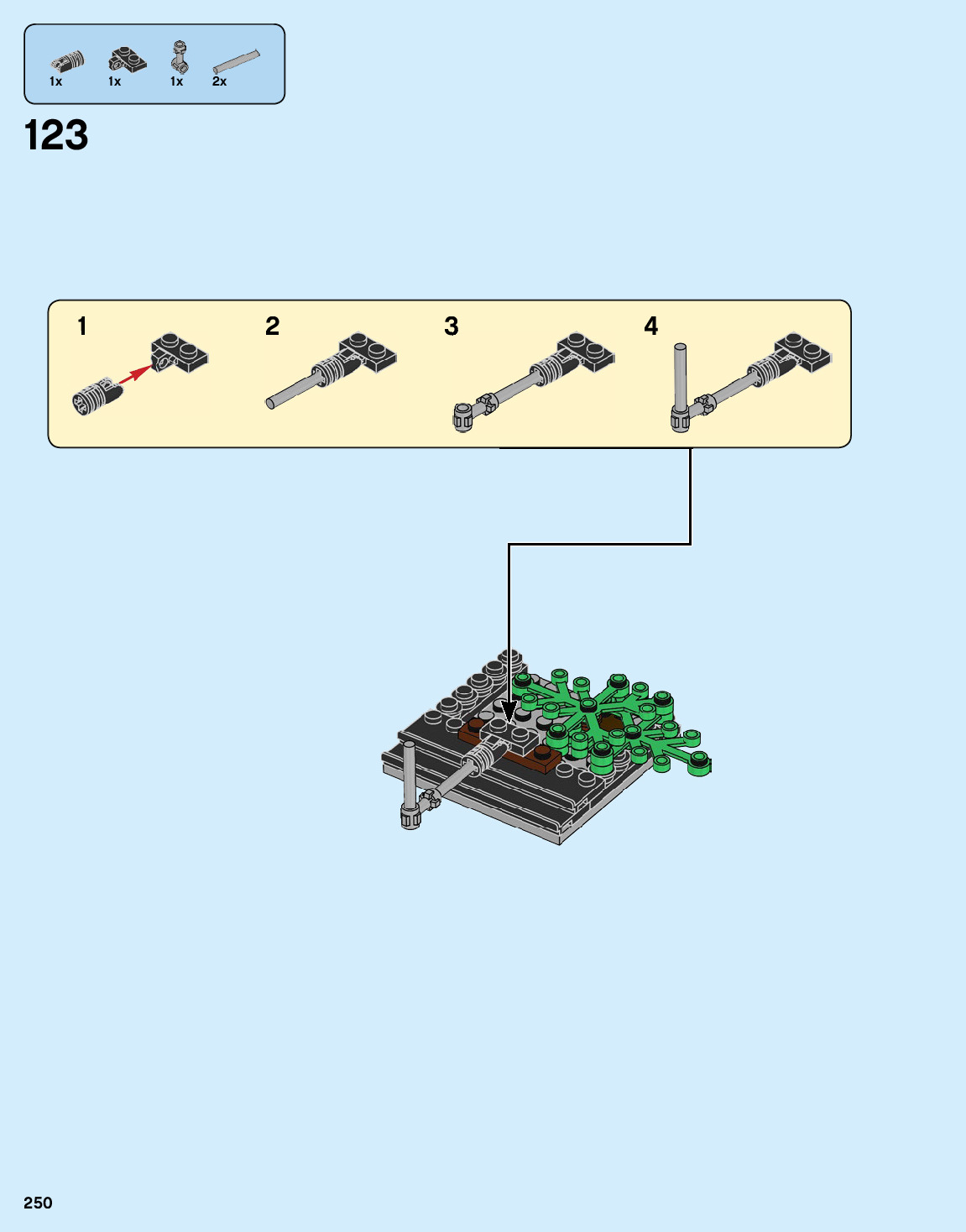 1x 1x 1x 2x

123

1

2

3

4

250