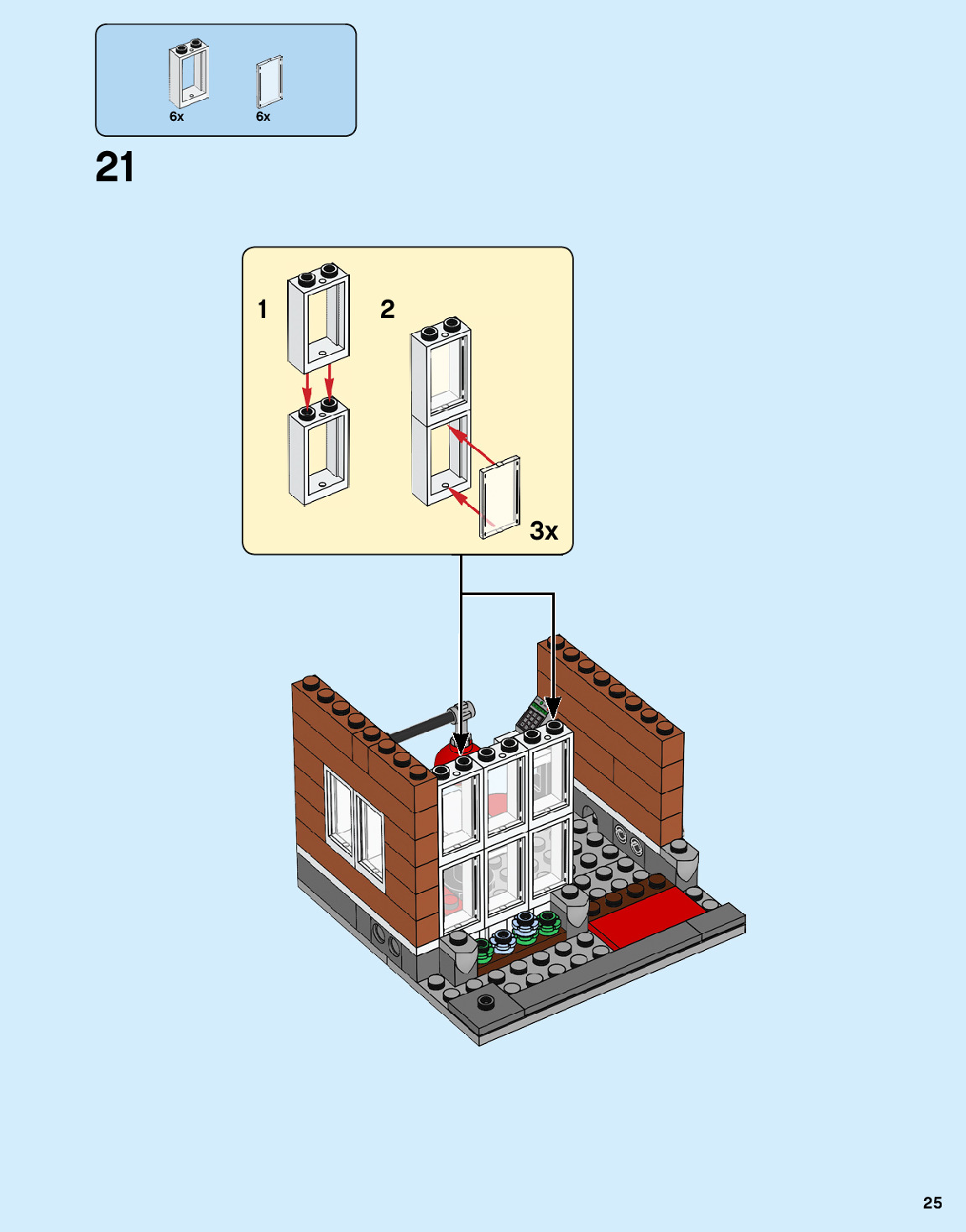 6x
6x

21

1
2
3x

25