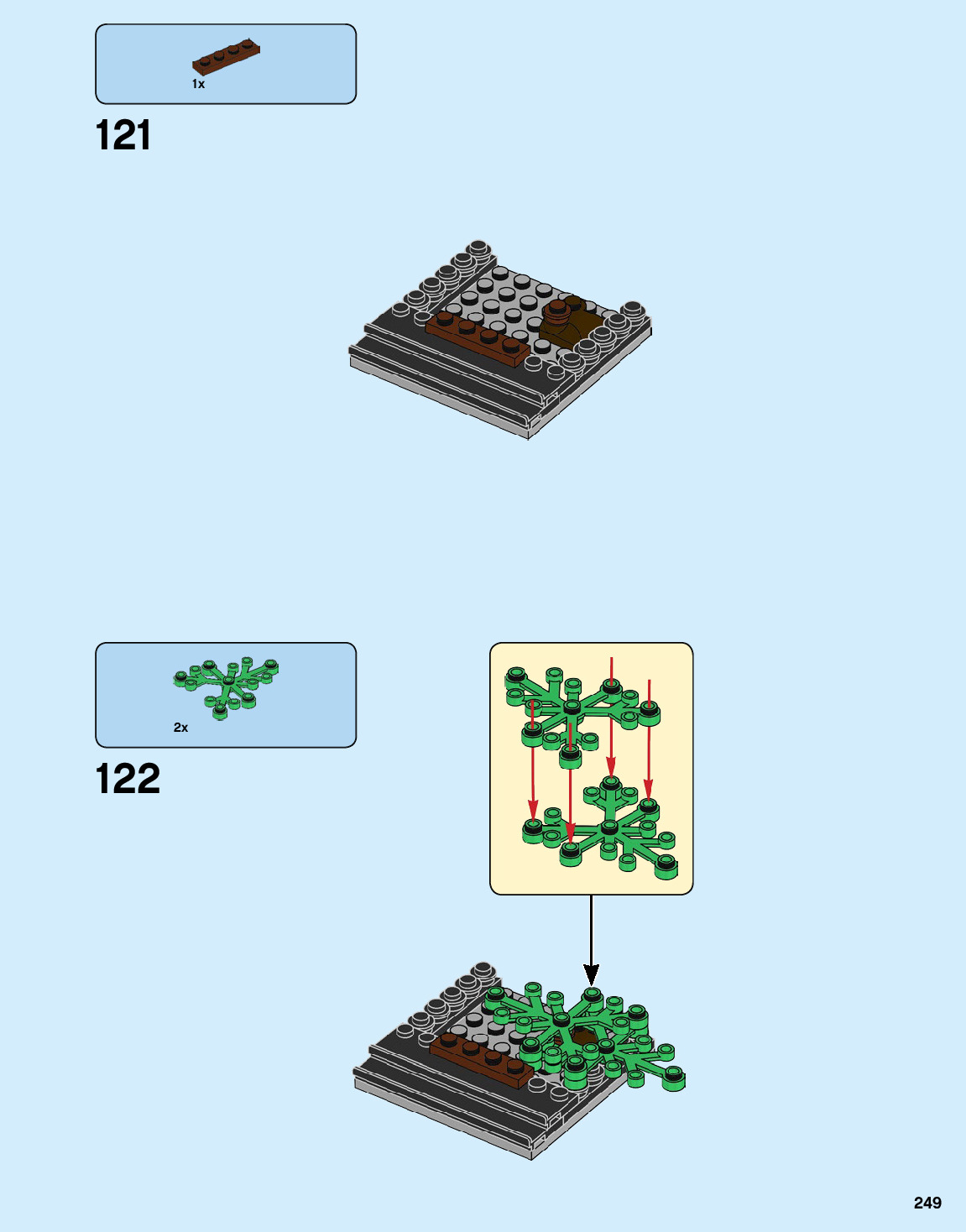 1x

121

2x

122

249