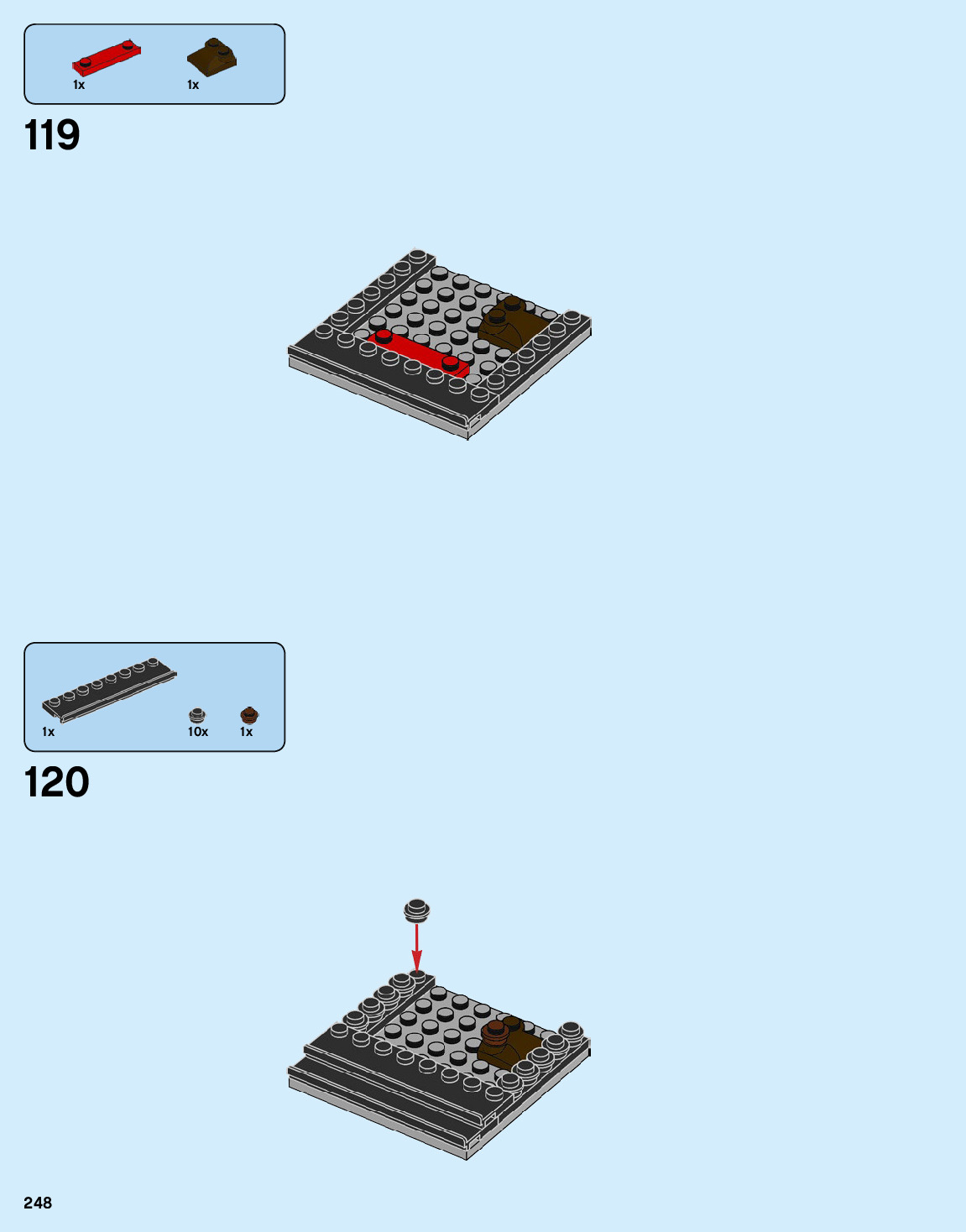 1x 1x

119

1x 10x 1x

120

248