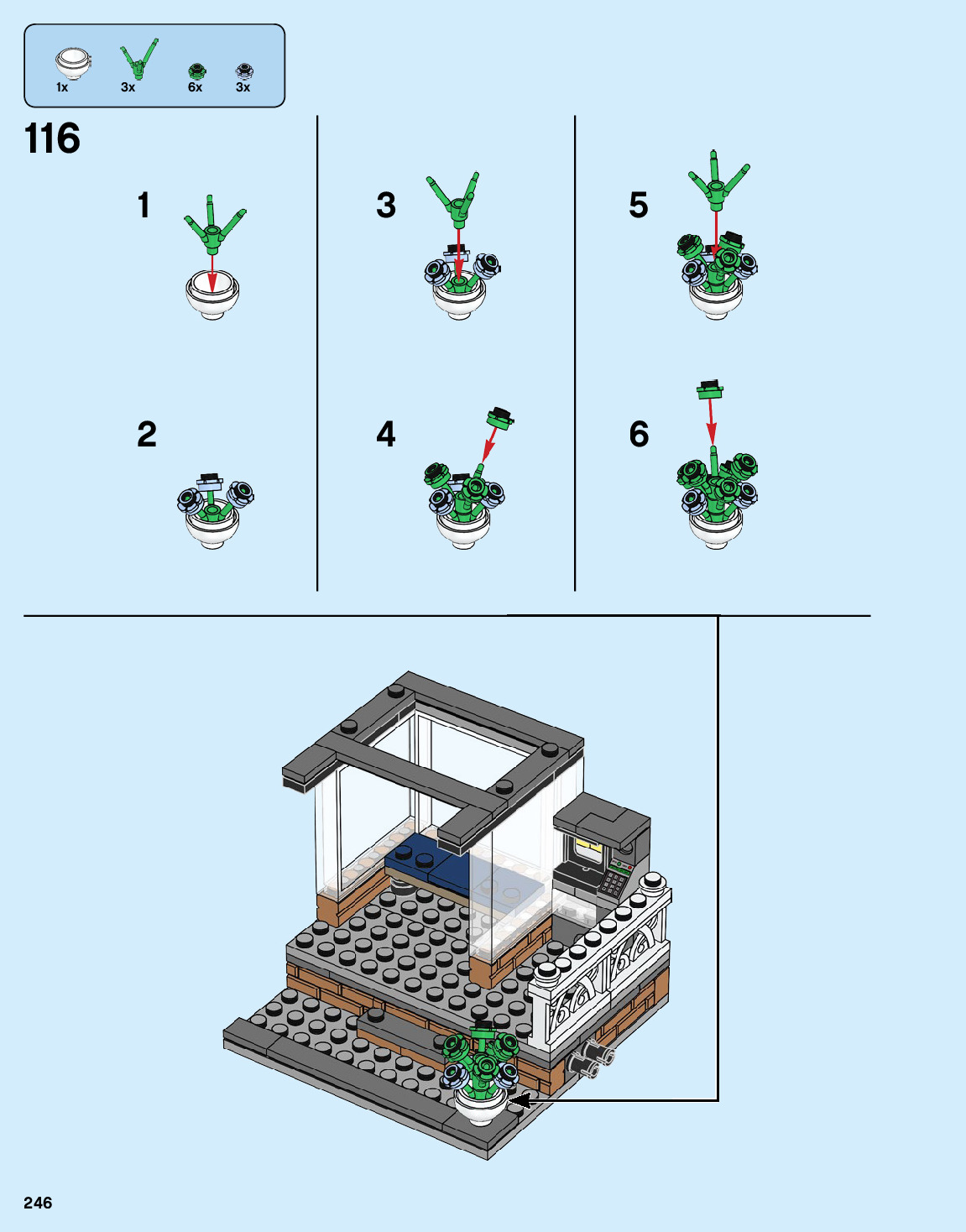 1x 3x 6x 3x

116

1

2

3

4

5

6

246