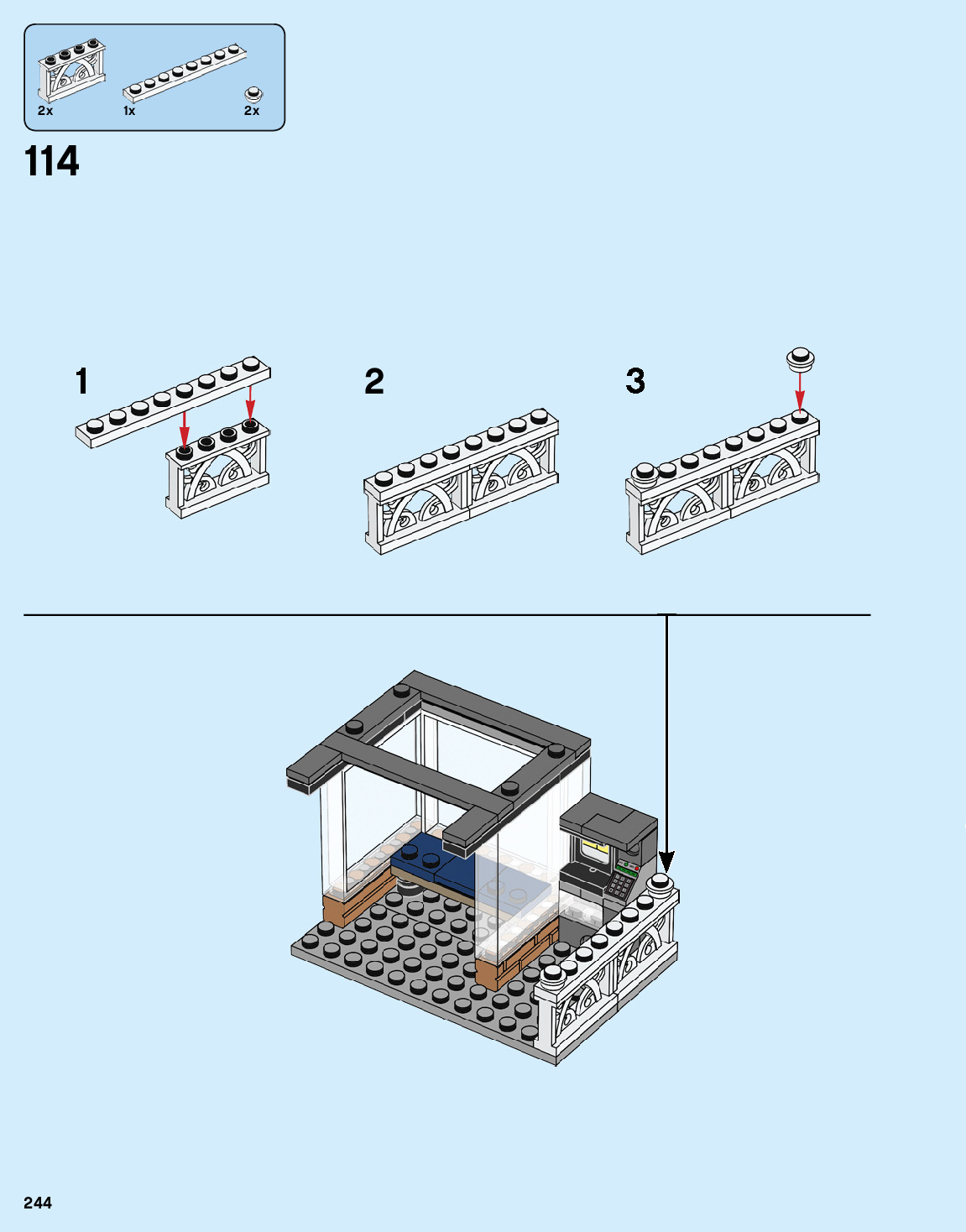 2x
1x
2x

114

1

2

3

244