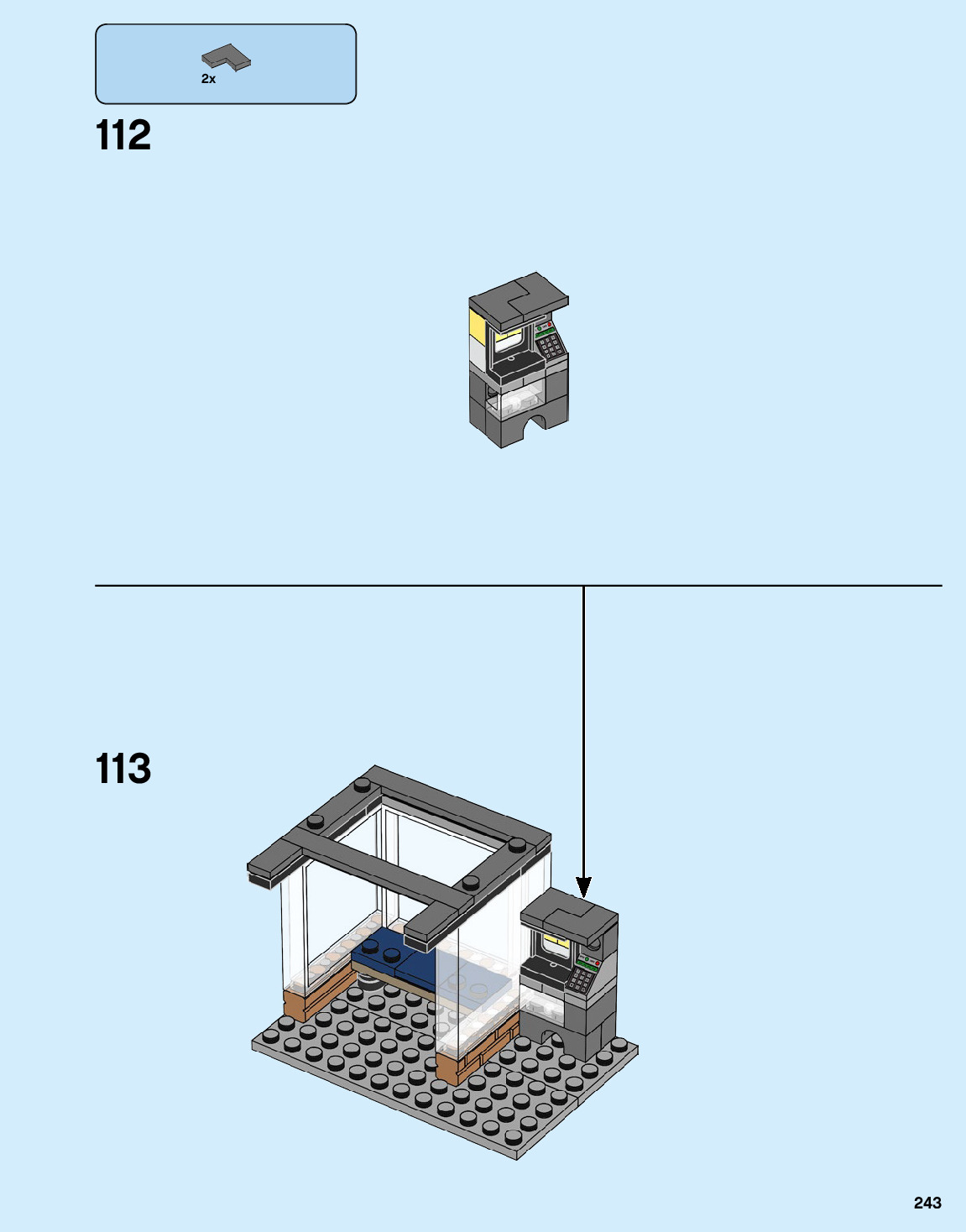 2x

112

113

243